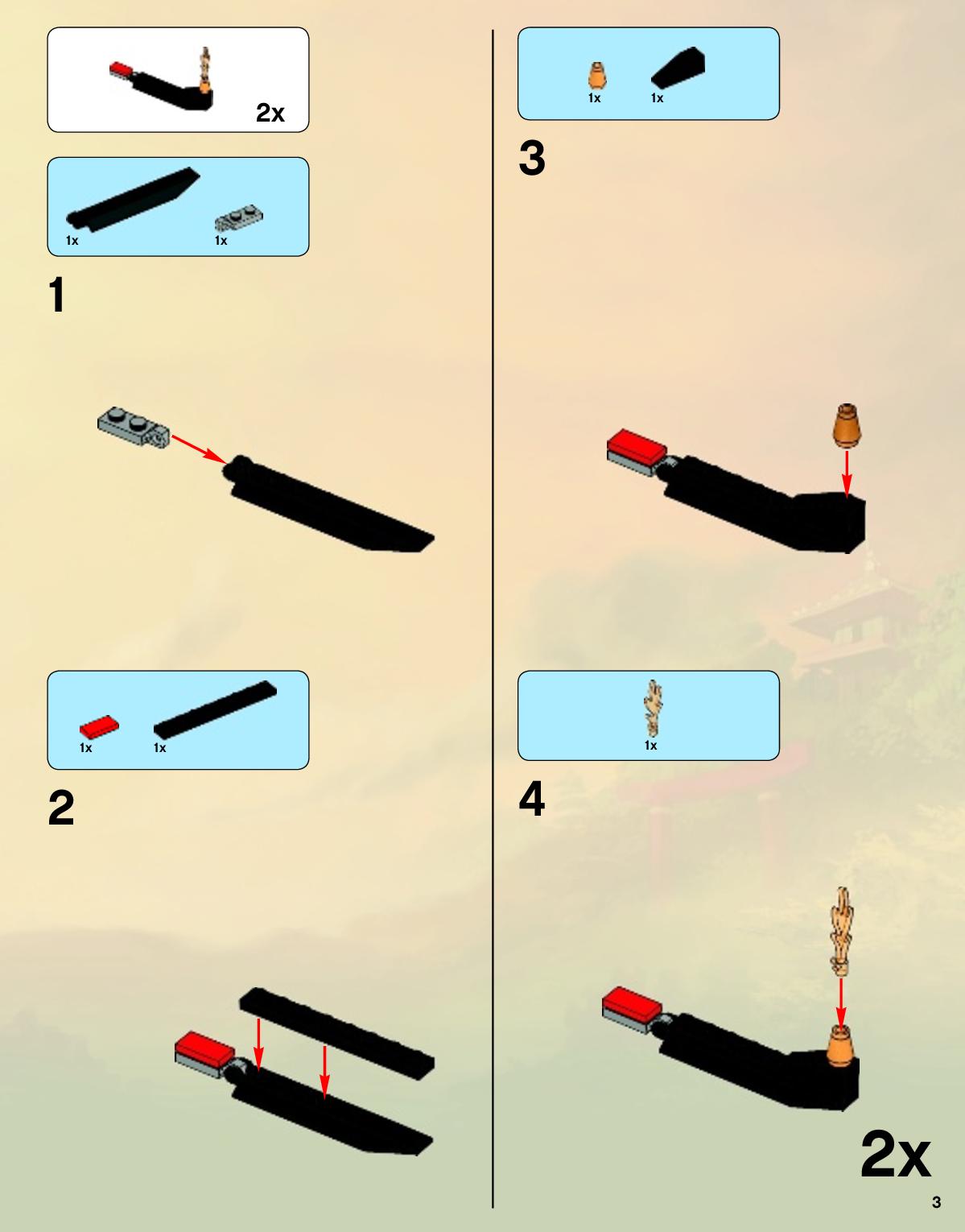 2x

1x 1x

1

1x 1x

2

1x 1x

3

1x

4

2x

3