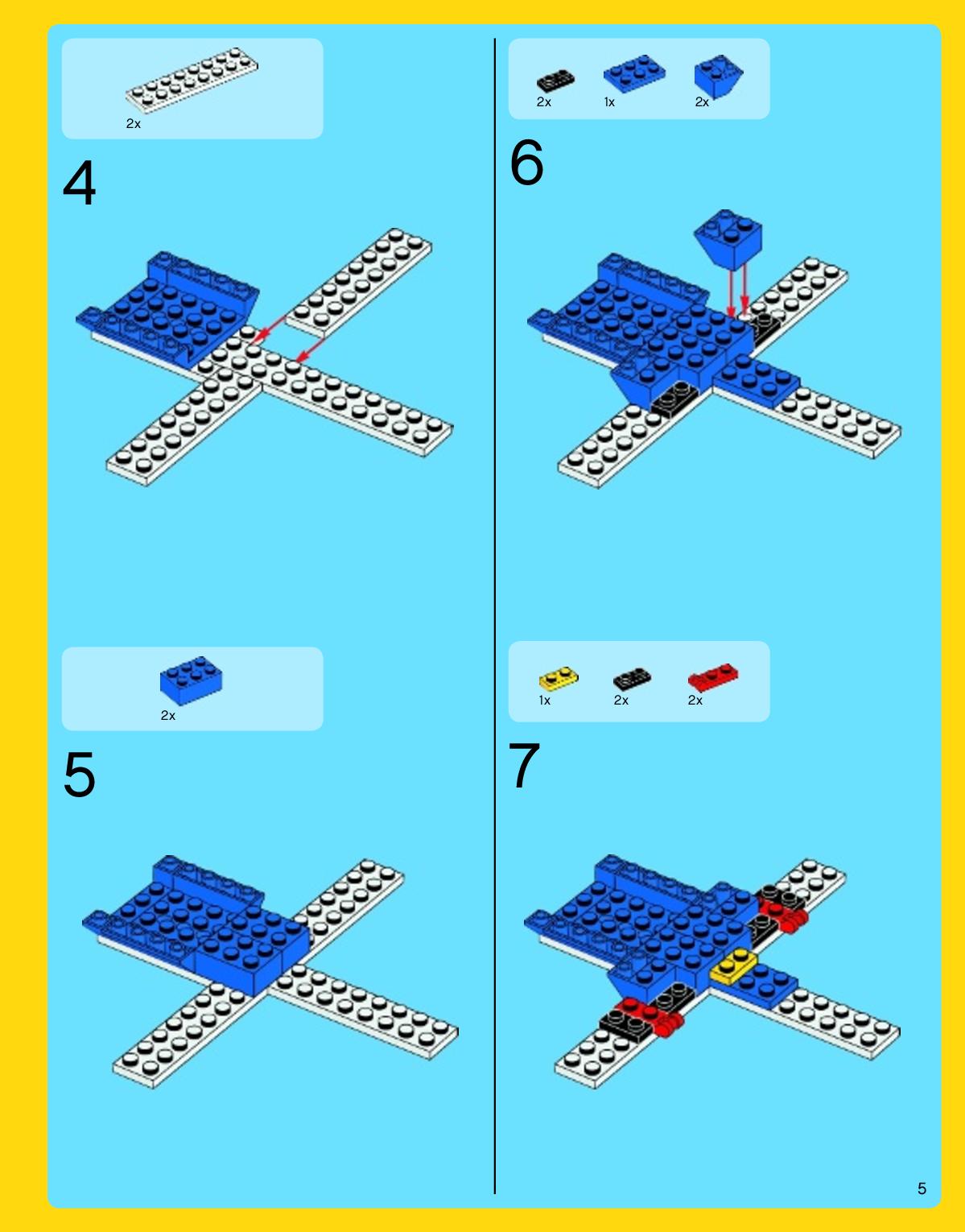 2x

4

2x

5

2x 1x 2x

6

1x 2x 2x

7

5