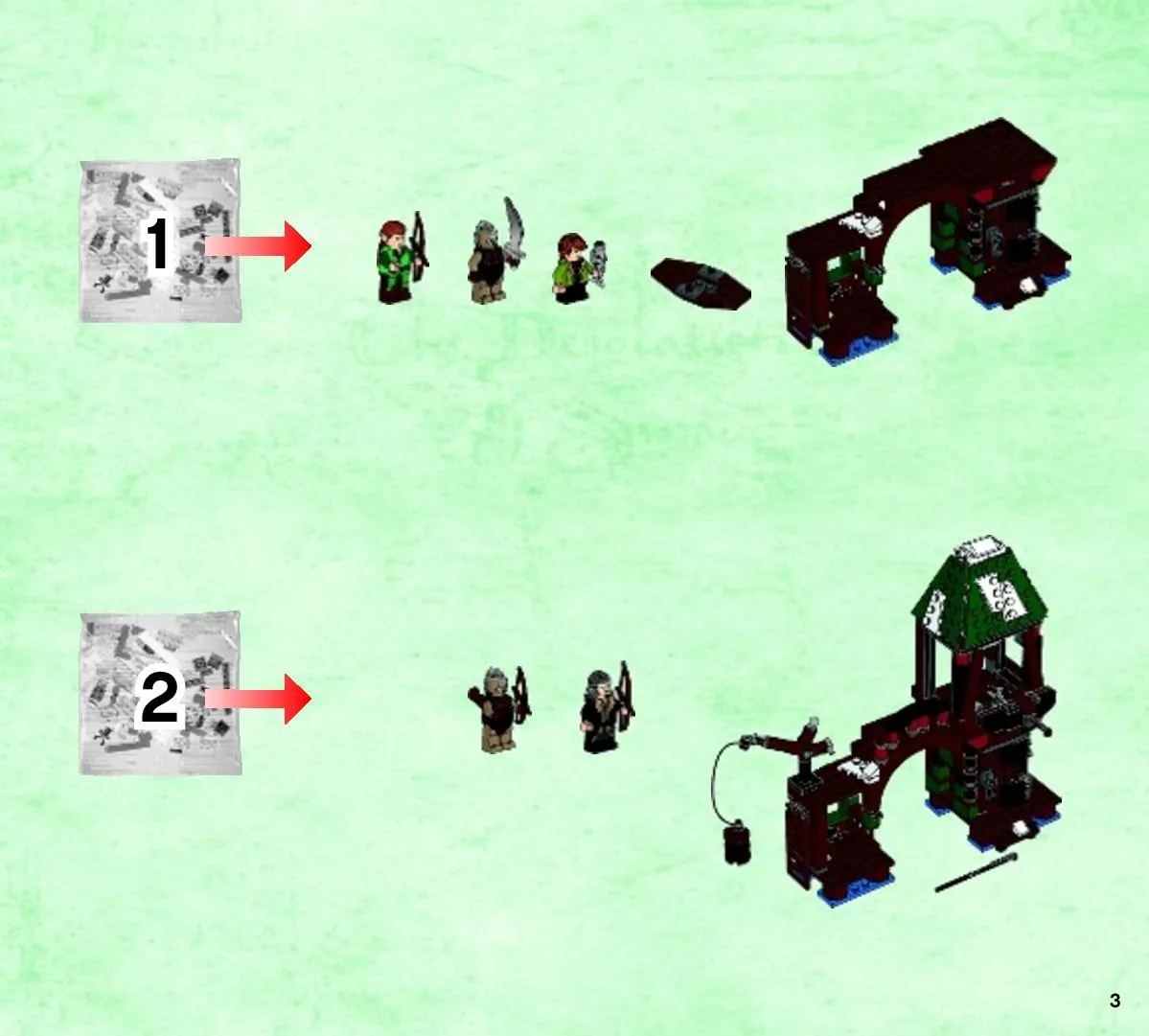 1

2

3