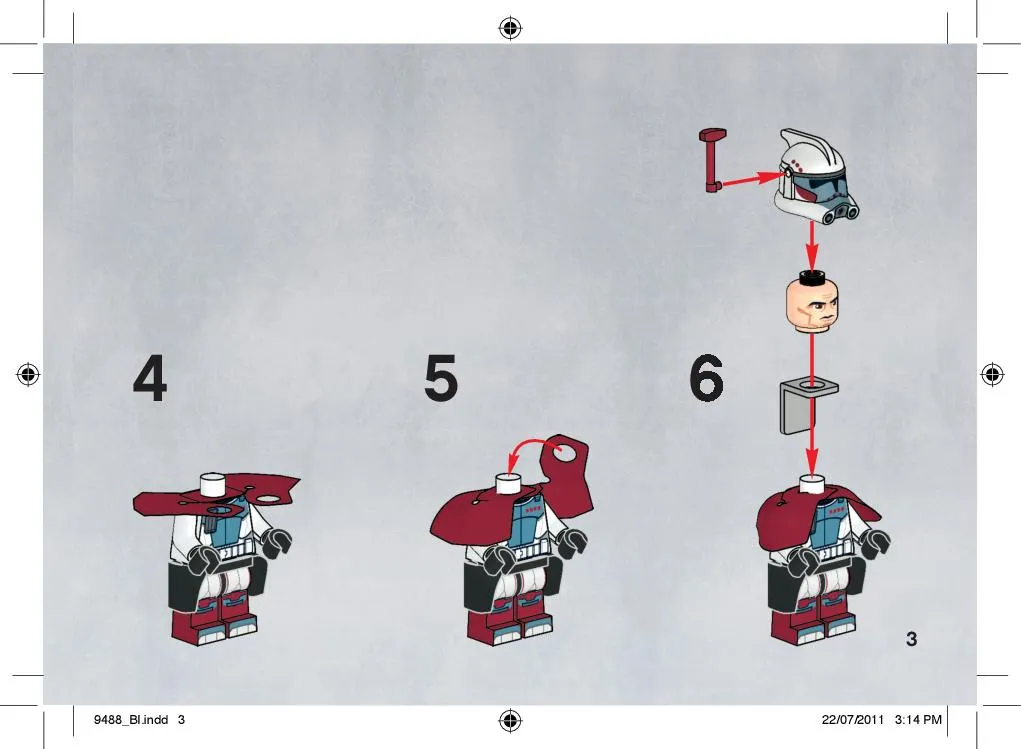 4

5

6

3

9488_BI.indd 3

22/07/2011 3:14 PM