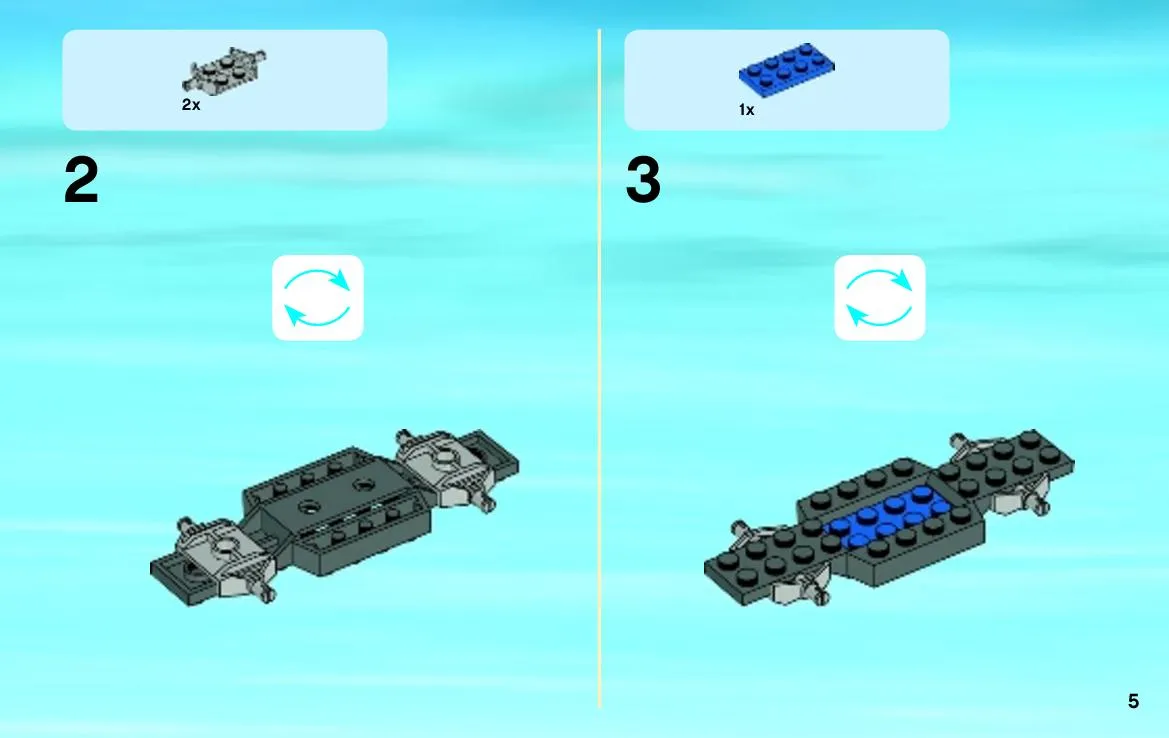 2x

2

1x

3

5