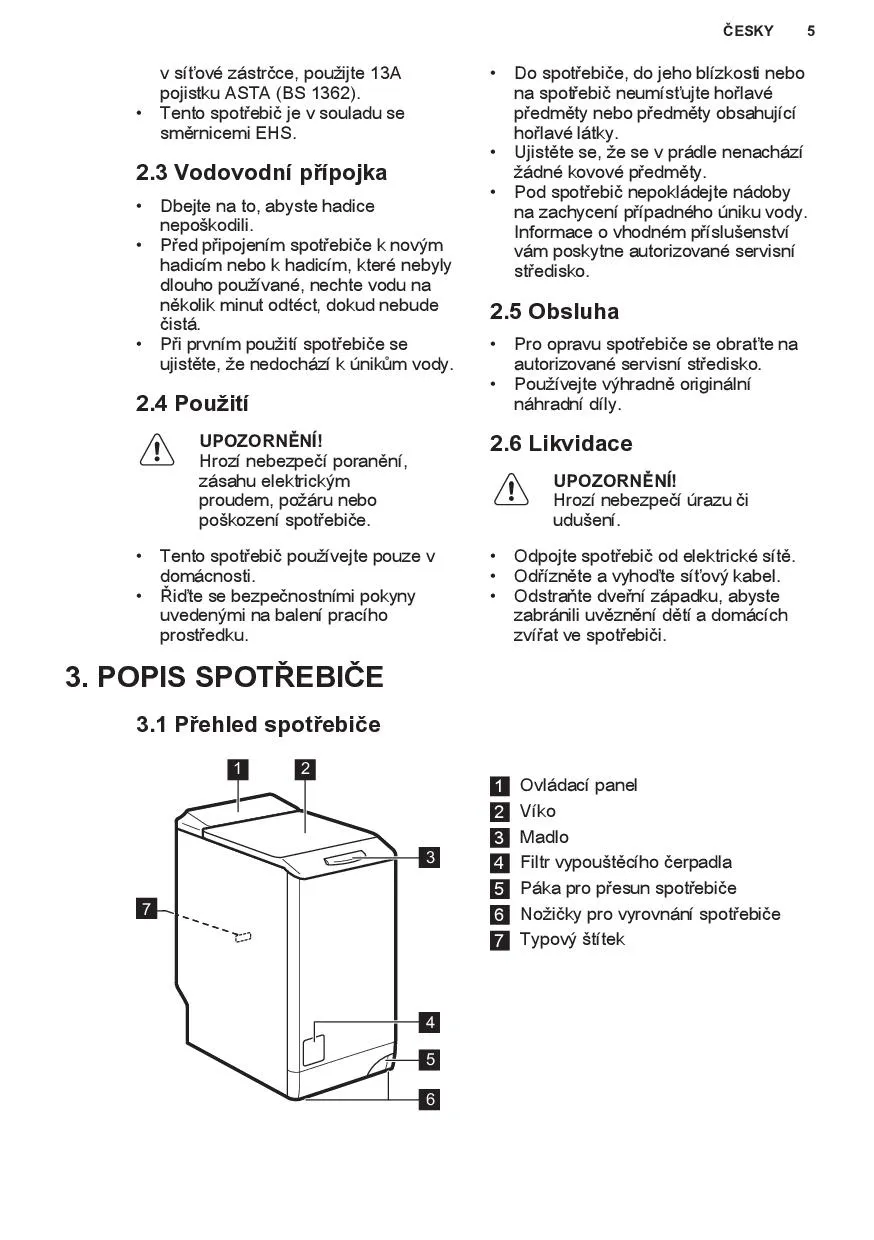 ČESKY 5

v síťové zástrčce, použijte 13A pojistku ASTA (BS 1362).
• Tento spotřebič je v souladu se směrnicemi EHS.

2.3 Vodovodní přípojka

• Dbejte na to, abyste hadice nepoškodili.
• Před připojením spotřebiče k novým hadicím nebo k hadicím, které nebyly dlouho používané, nechte vodu na několik minut odtéct, dokud nebude čistá.
• Při prvním použití spotřebiče se ujistěte, že nedochází k únikům vody.

2.4 Použití

UPOZORNĚNÍ!
Hrozí nebezpečí poranění, zásahu elektrickým proudem, požáru nebo poškození spotřebiče.

• Tento spotřebič používejte pouze v domácnosti.
• Řiďte se bezpečnostními pokyny uvedenými na balení pracího prostředku.

• Do spotřebiče, do jeho blízkosti nebo na spotřebič neumísťujte hořlavé předměty nebo předměty obsahující hořlavé látky.
• Ujistěte se, že se v prádle nenachází žádné kovové předměty.
• Pod spotřebič nepokládejte nádoby na zachycení případného úniku vody. Informace o vhodném příslušenství vám poskytne autorizované servisní středisko.

2.5 Obsluha

• Pro opravu spotřebiče se obraťte na autorizované servisní středisko.
• Používejte výhradně originální náhradní díly.

2.6 Likvidace

UPOZORNĚNÍ!
Hrozí nebezpečí úrazu či udušení.

• Odpojte spotřebič od elektrické sítě.
• Odřízněte a vyhoďte síťový kabel.
• Odstraňte dveřní západku, abyste zabránili uvěznění dětí a domácích zvířat ve spotřebiči.

3. POPIS SPOTŘEBIČE

3.1 Přehled spotřebiče

1 2 3 7 4 5 6

1 Ovládací panel
2 Víko
3 Madlo
4 Filtr vypouštěcího čerpadla
5 Páka pro přesun spotřebiče
6 Nožičky pro vyrovnání spotřebiče
7 Typový štítek