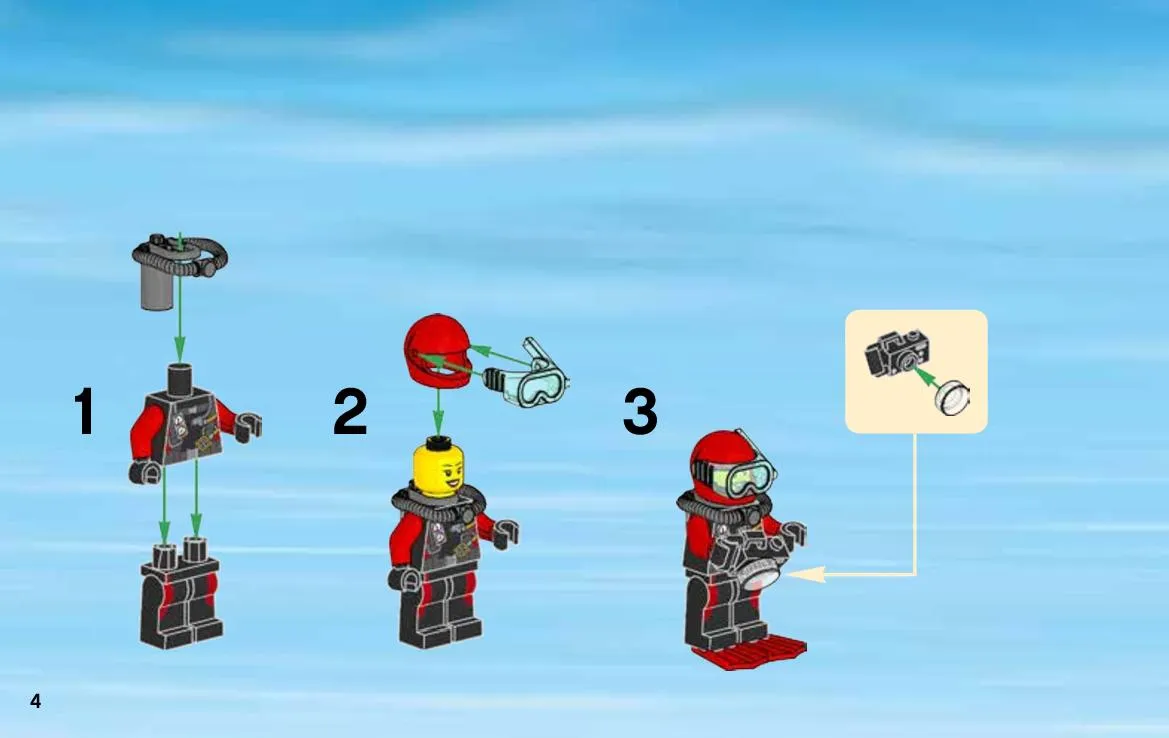 1

2

3

4