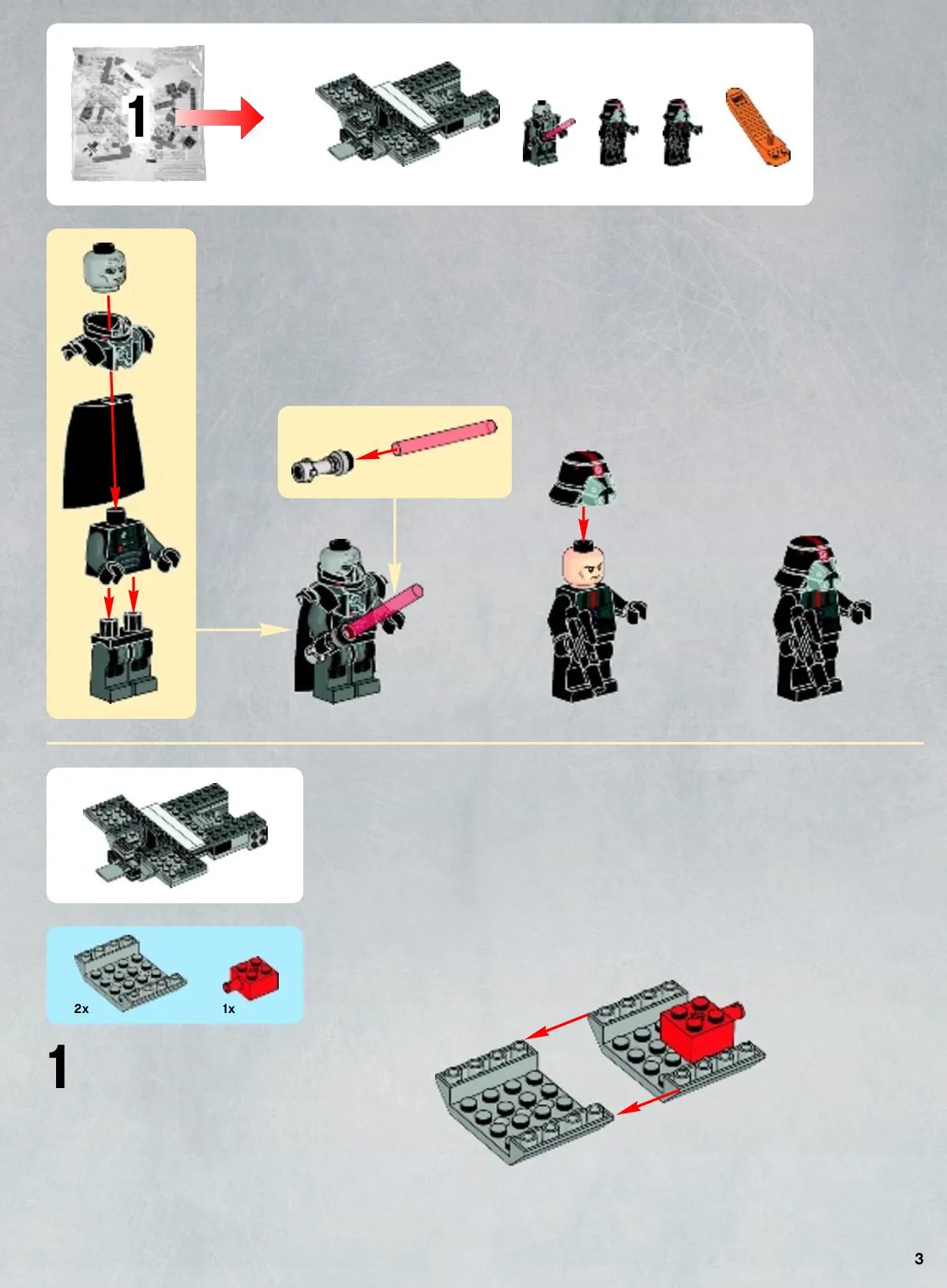 1

2x

1x

1

3