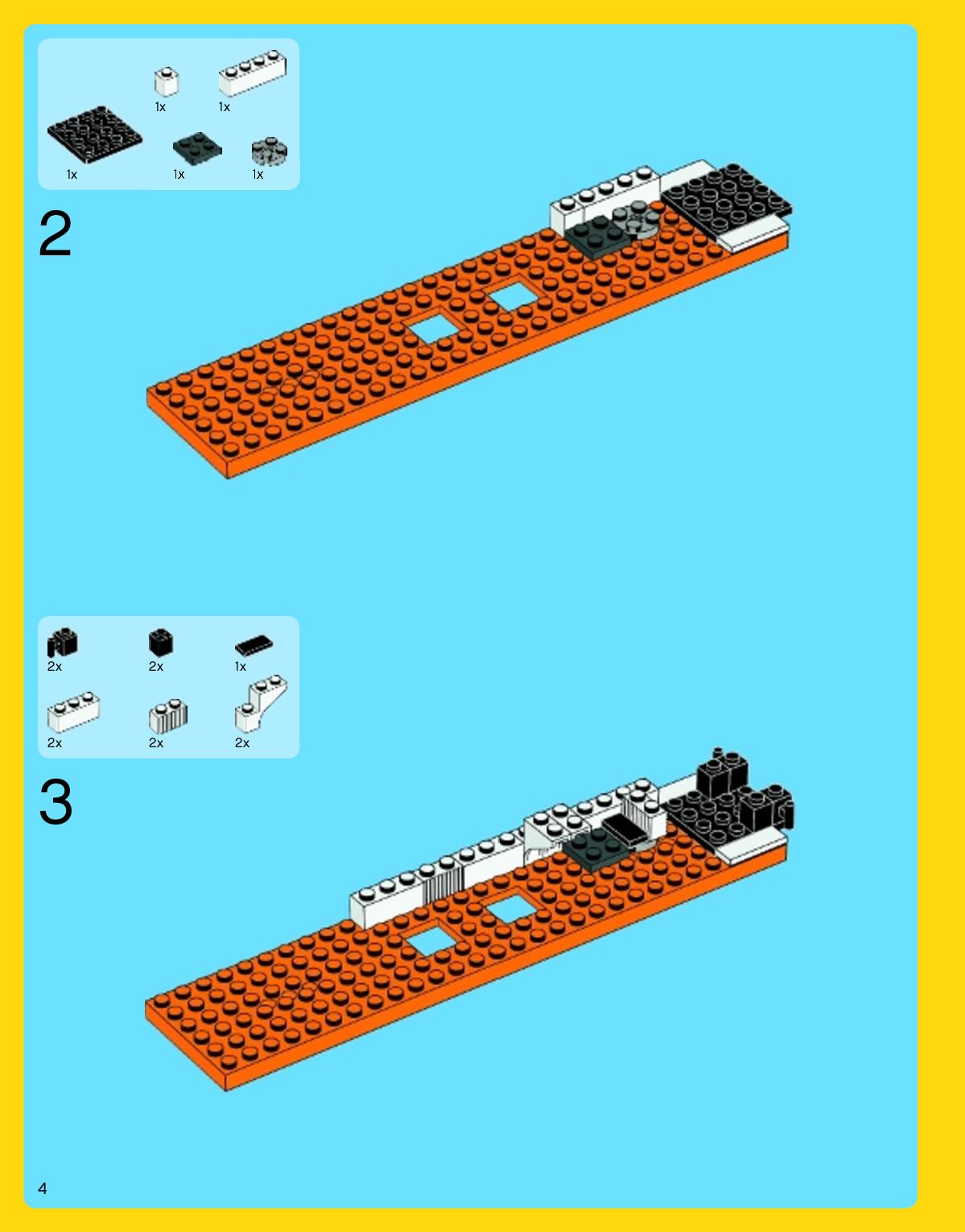 1x 1x
1x 1x 1x

2

2x 2x 1x
2x 2x 2x

3

4