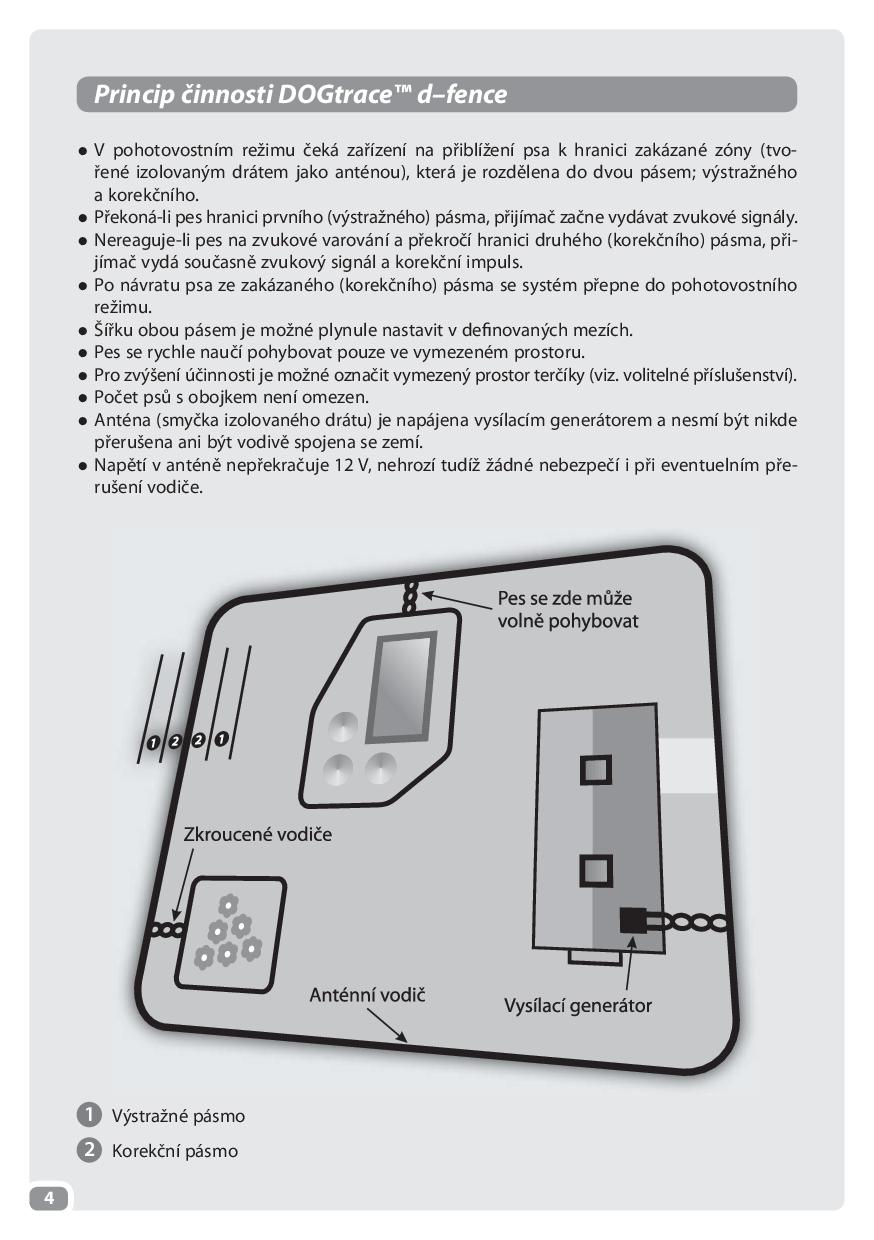 Princip činnosti DOGtrace™ d–fence

● V pohotovostním režimu čeká zařízení na přiblížení psa k hranici zakázané zóny (tvořené izolovaným drátem jako anténou), která je rozdělena do dvou pásem; výstražného a korekčního.
● Překoná-li pes hranici prvního (výstražného) pásma, přijímač začne vydávat zvukové signály.
● Nereaguje-li pes na zvukové varování a překročí hranici druhého (korekčního) pásma, přijímač vydá současně zvukový signál a korekční impuls.
● Po návratu psa ze zakázaného (korekčního) pásma se systém přepne do pohotovostního režimu.
● Šířku obou pásem je možné plynule nastavit v definovaných mezích.
● Pes se rychle naučí pohybovat pouze ve vymezeném prostoru.
● Pro zvýšení účinnosti je možné označit vymezený prostor terčíky (viz. volitelné příslušenství).
● Počet psů s obojkem není omezen.
● Anténa (smyčka izolovaného drátu) je napájena vysílacím generátorem a nesmí být nikde přerušena ani být vodivě spojena se zemí.
● Napětí v anténě nepřekračuje 12 V, nehrozí tudíž žádné nebezpečí i při eventuelním přerušení vodiče.

Pes se zde může volně pohybovat

1 2 2 1

Zkroucené vodiče

Anténní vodič

Vysílací generátor

1 Výstražné pásmo
2 Korekční pásmo

4