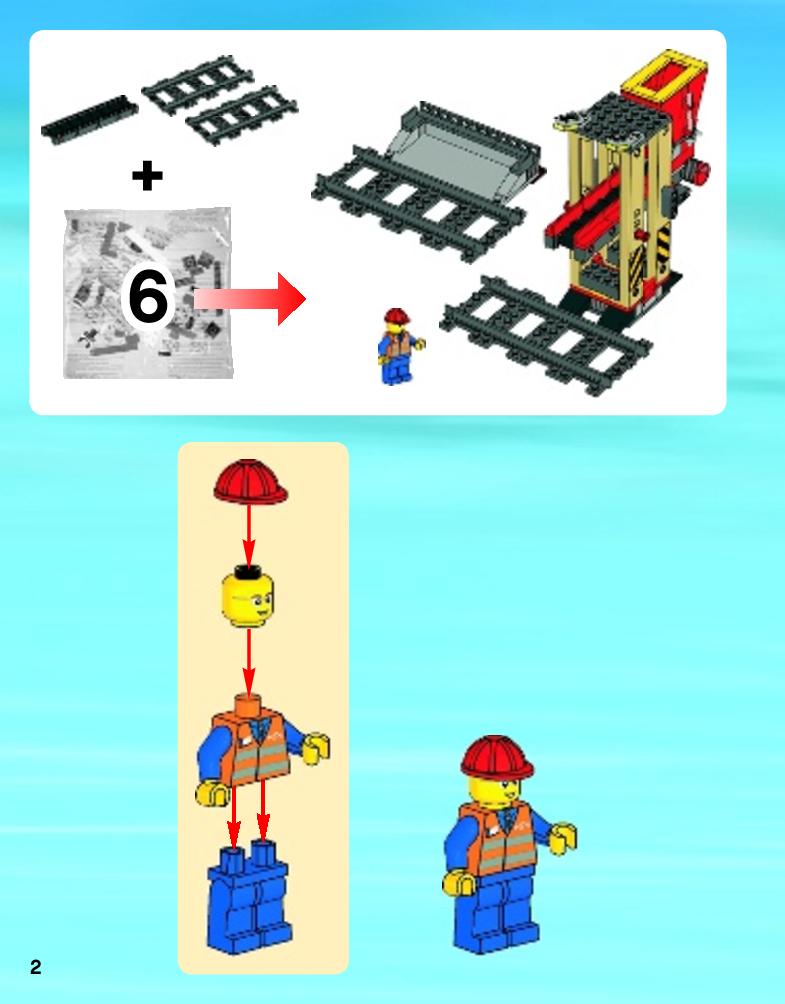 +

6

2