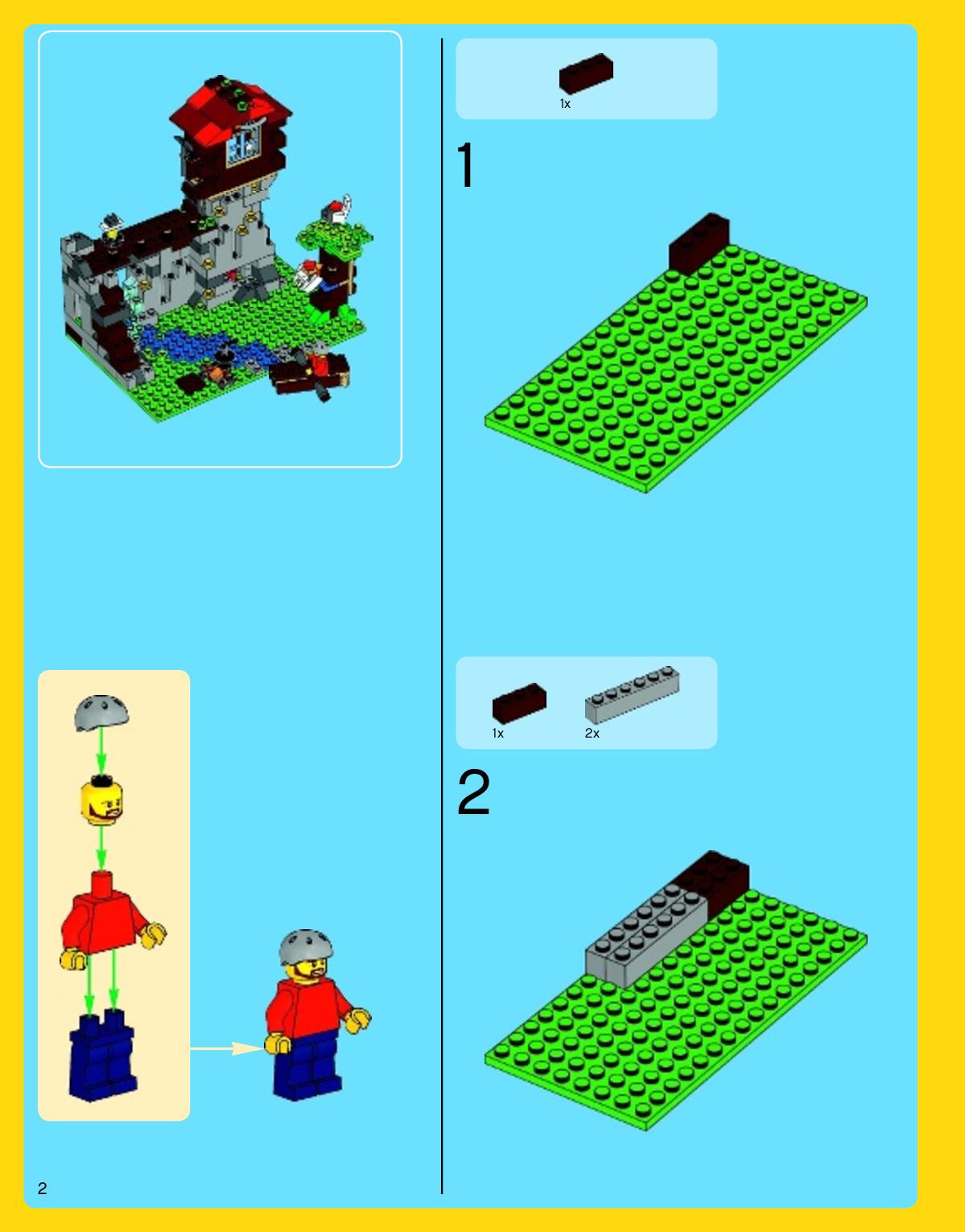 1x

1

1x 2x

2

2