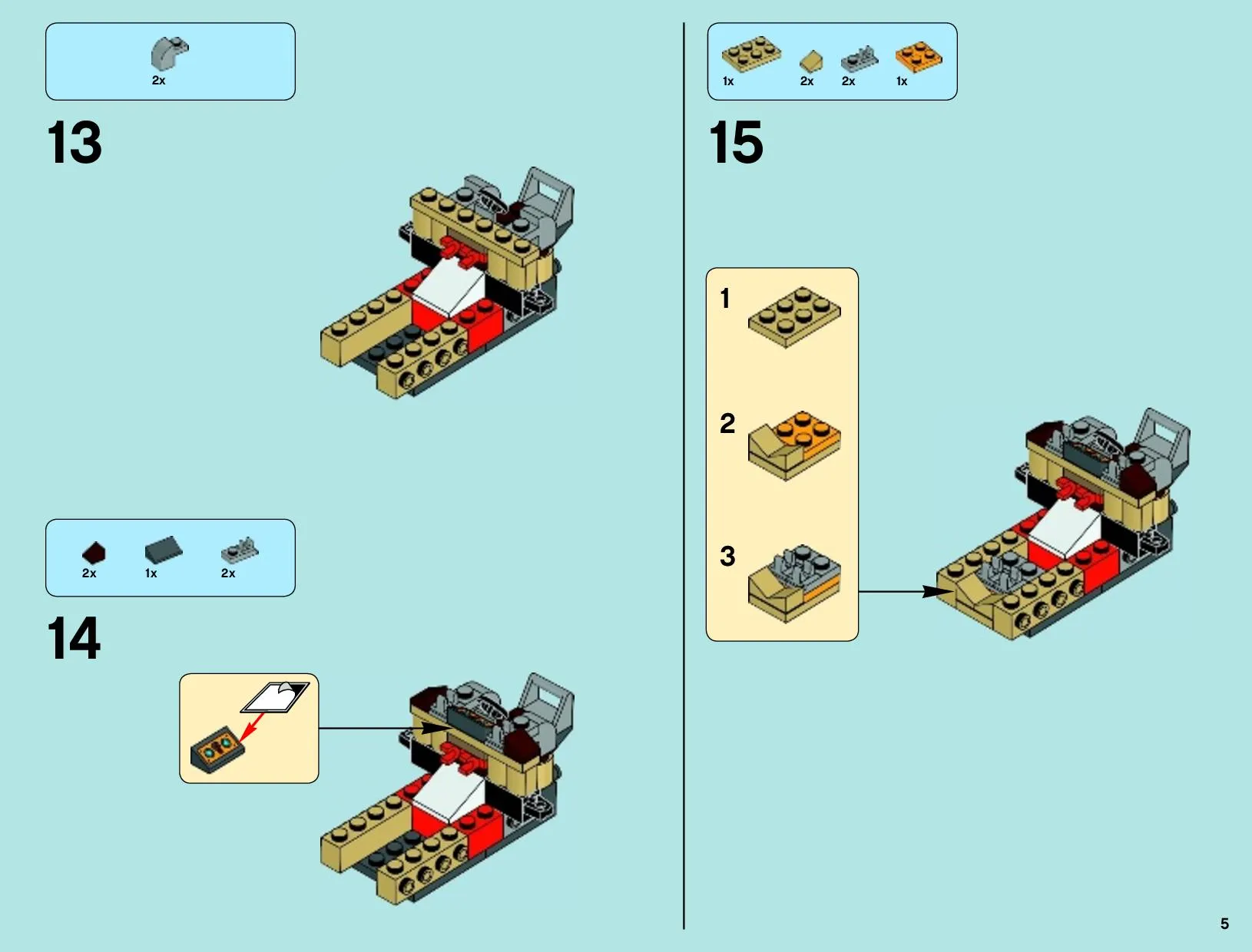 2x

13

2x 1x 2x

14

1x 2x 2x 1x

15

1

2

3

5