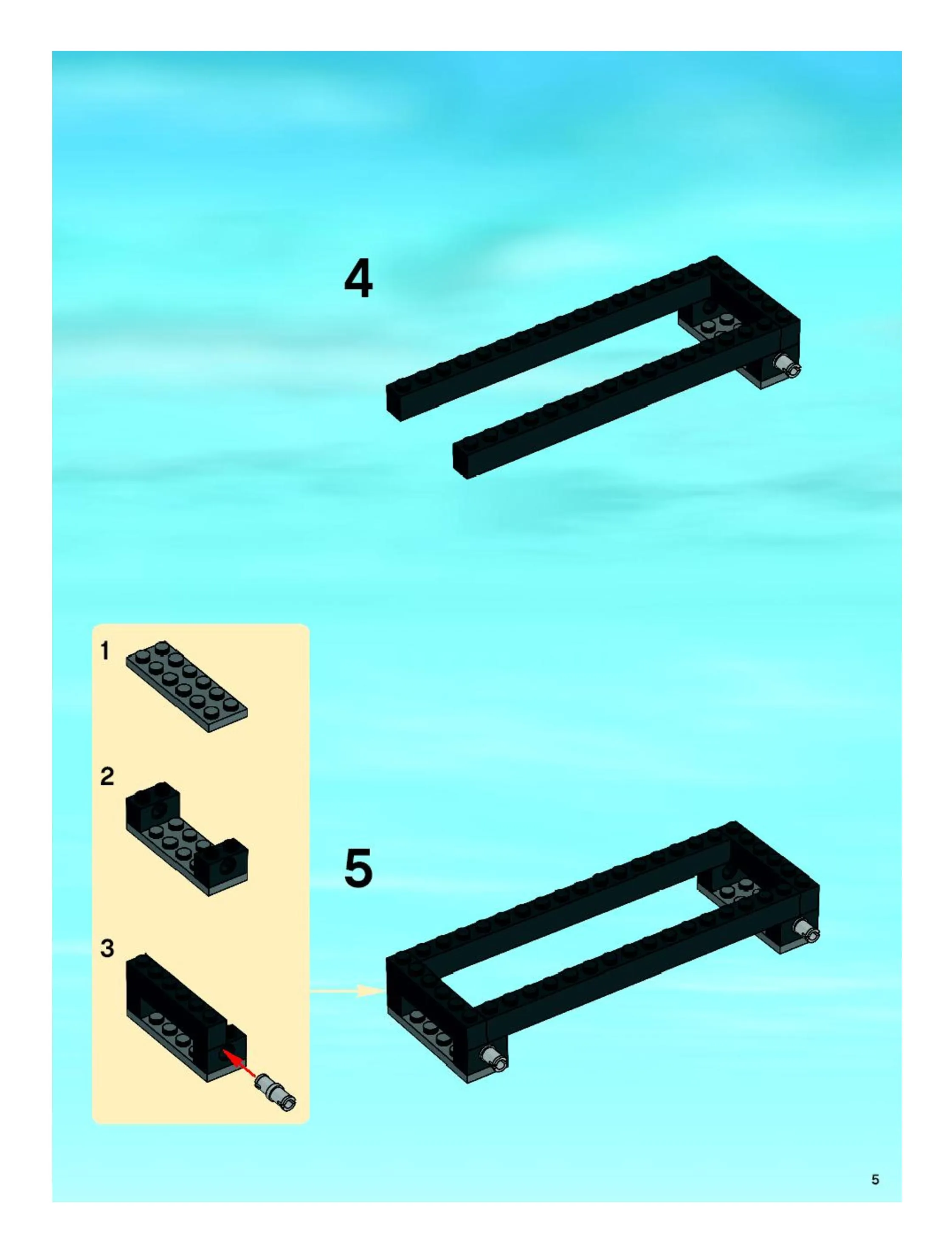 4

1

2

3

5

5