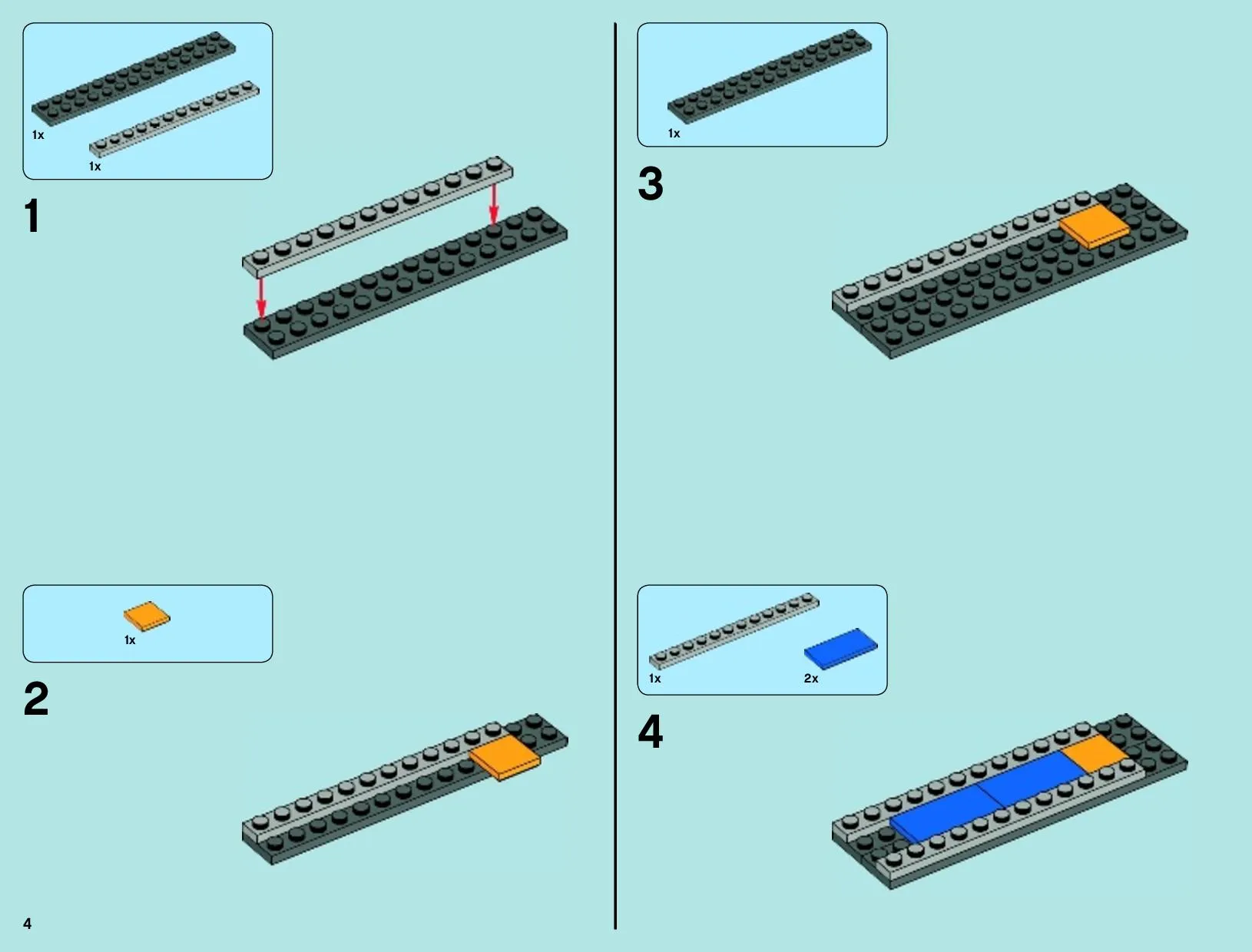 1x
1x

1

1x

2

4

1x

3

1x
2x

4