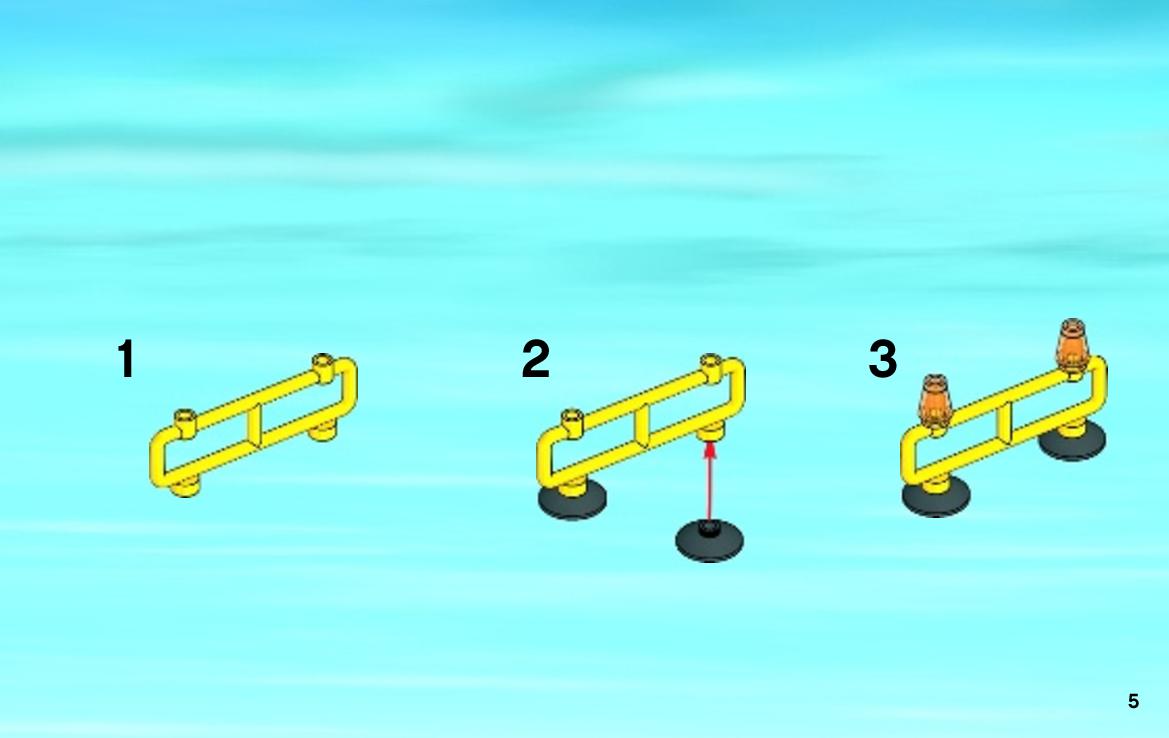 1

2

3

5