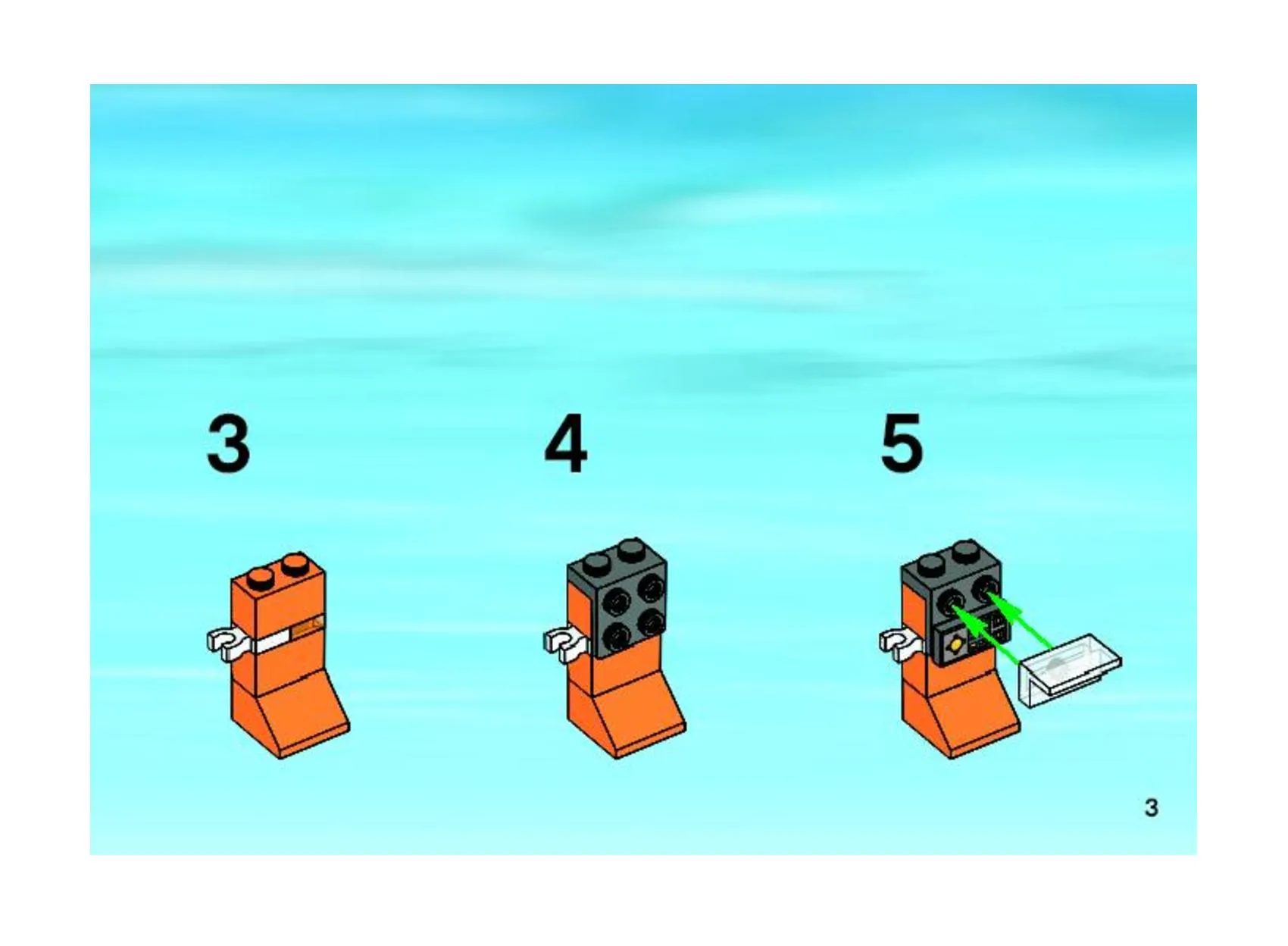 3

4

5

3