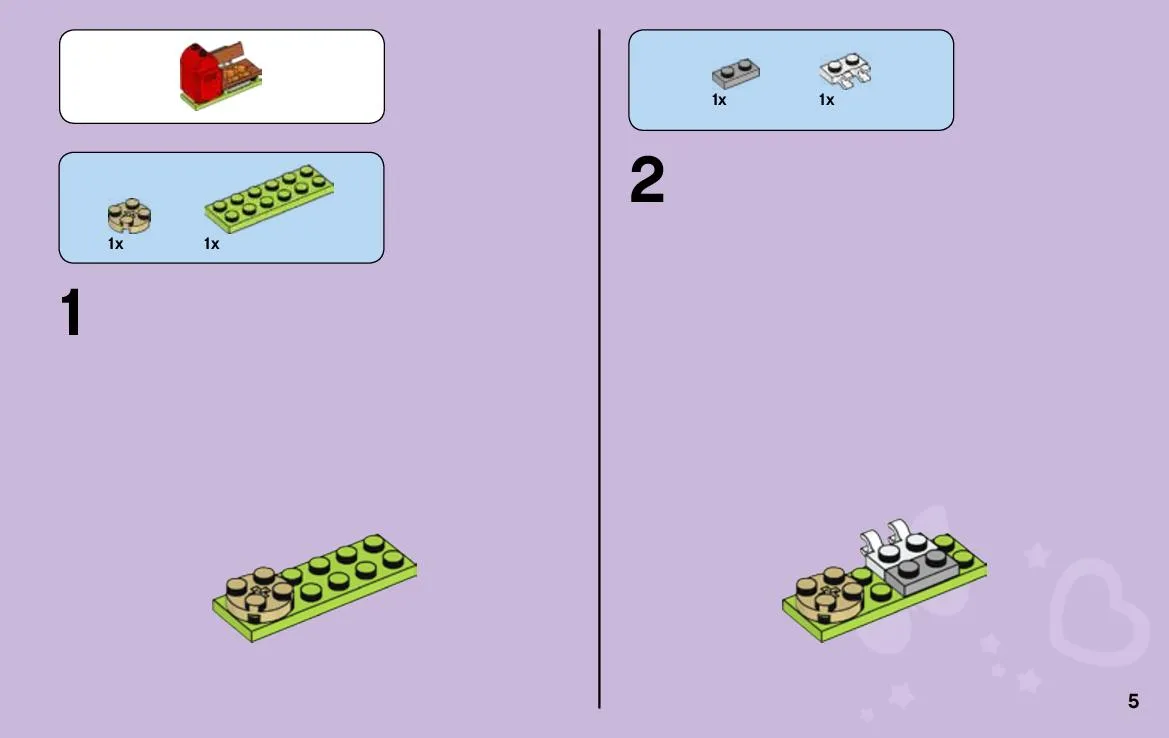 1x 1x

1

1x 1x

2

5