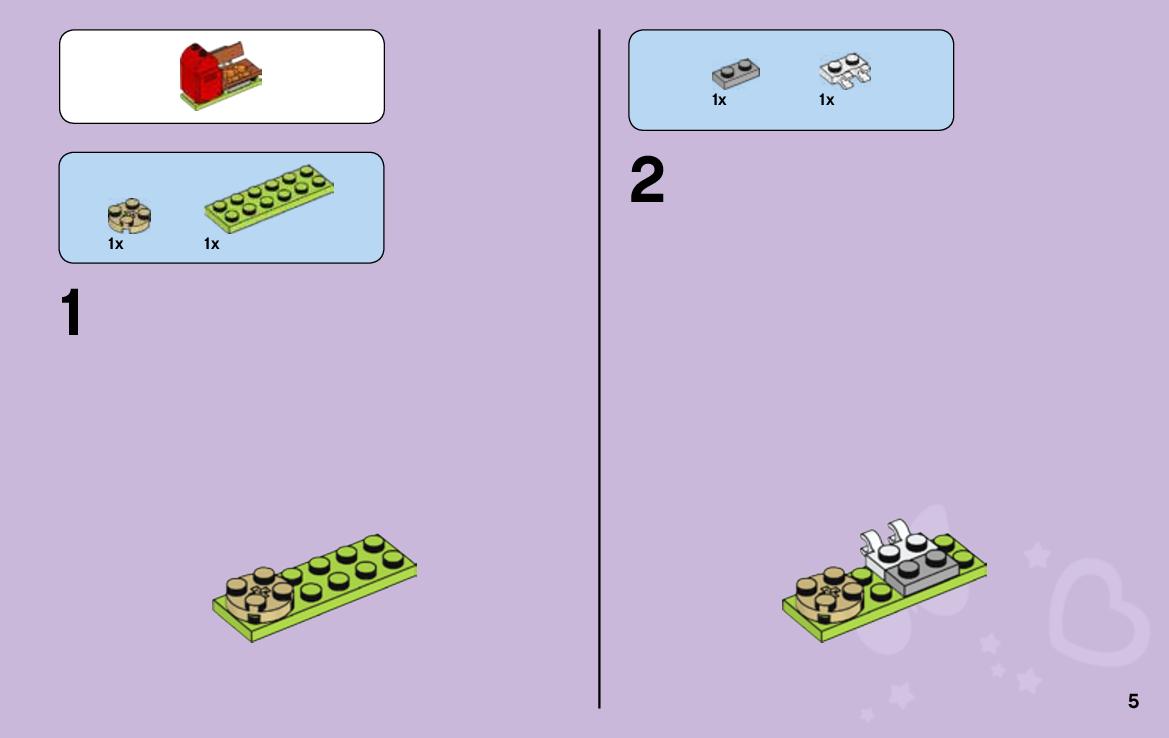 1x 1x

1

1x 1x

2

5