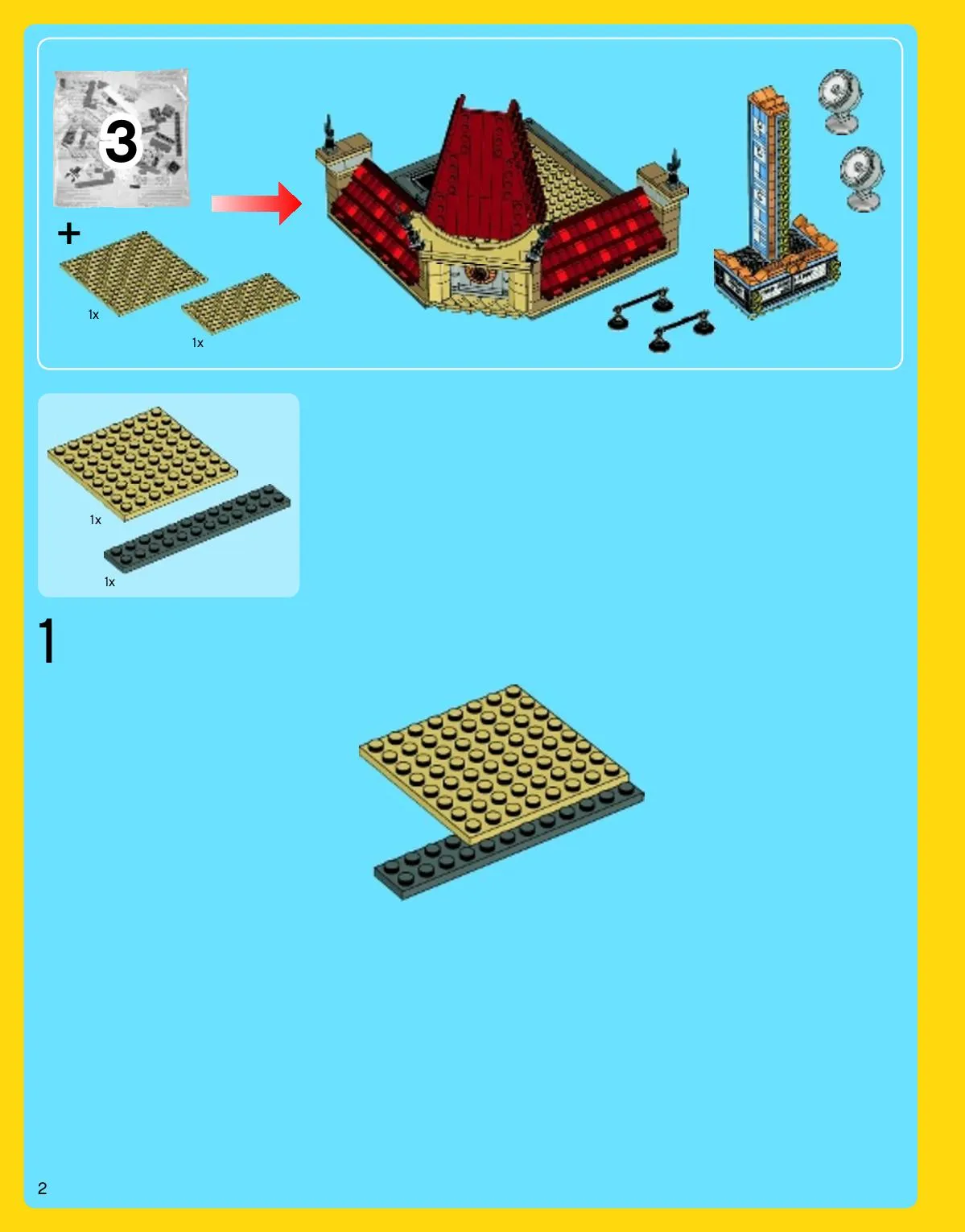 3

+

1x

1x

1x

1x

1

2