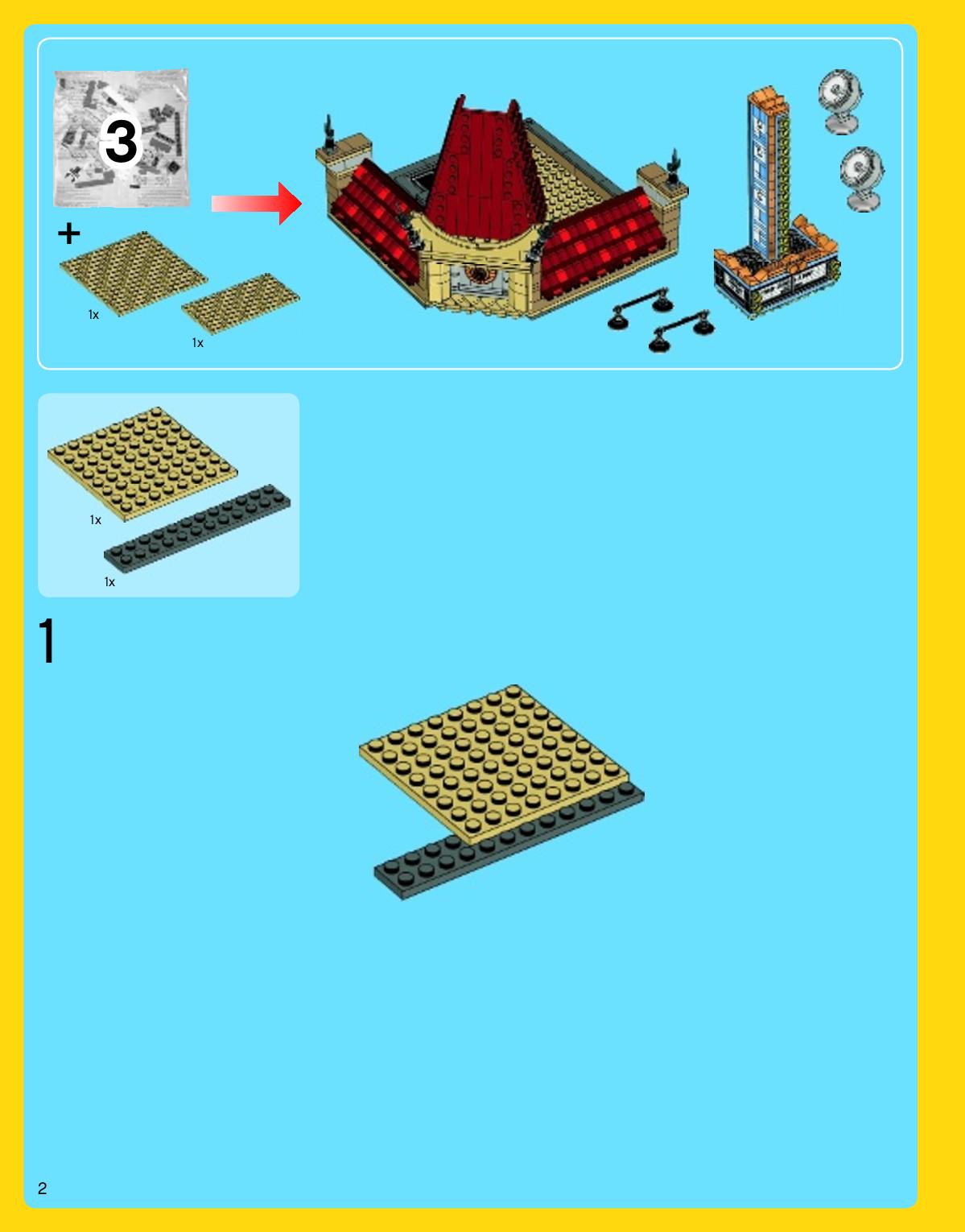 3

+

1x

1x

1x

1x

1

2