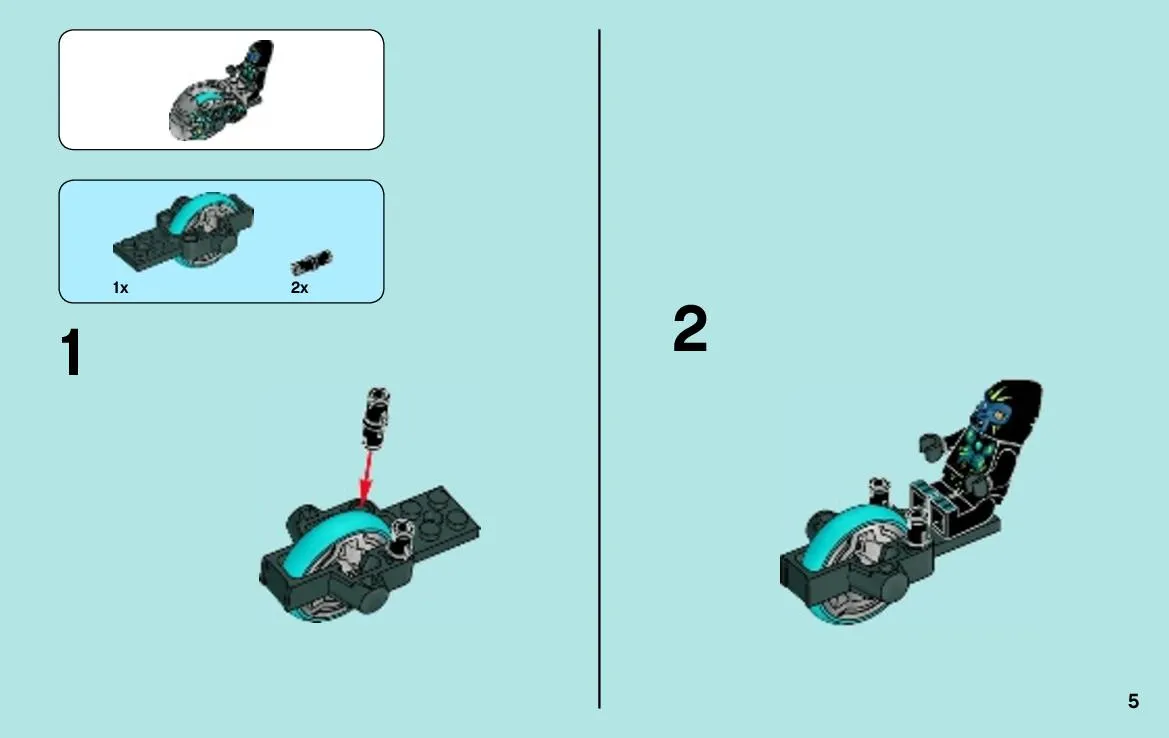 1x

2x

1

2

5