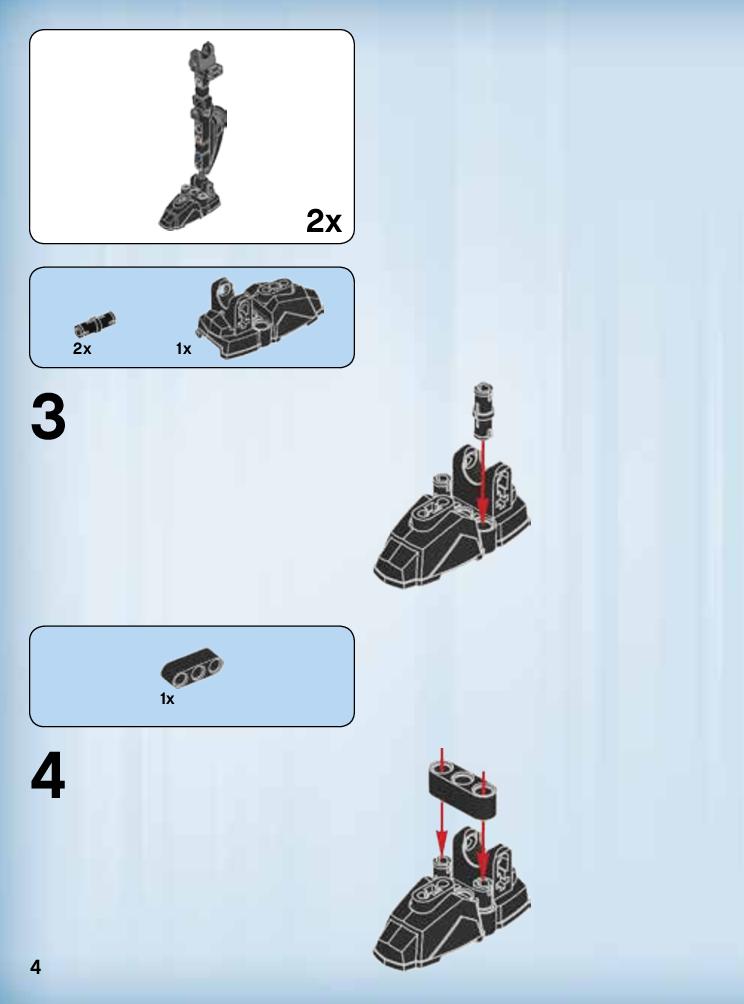 2x

2x 1x

3

1x

4

4