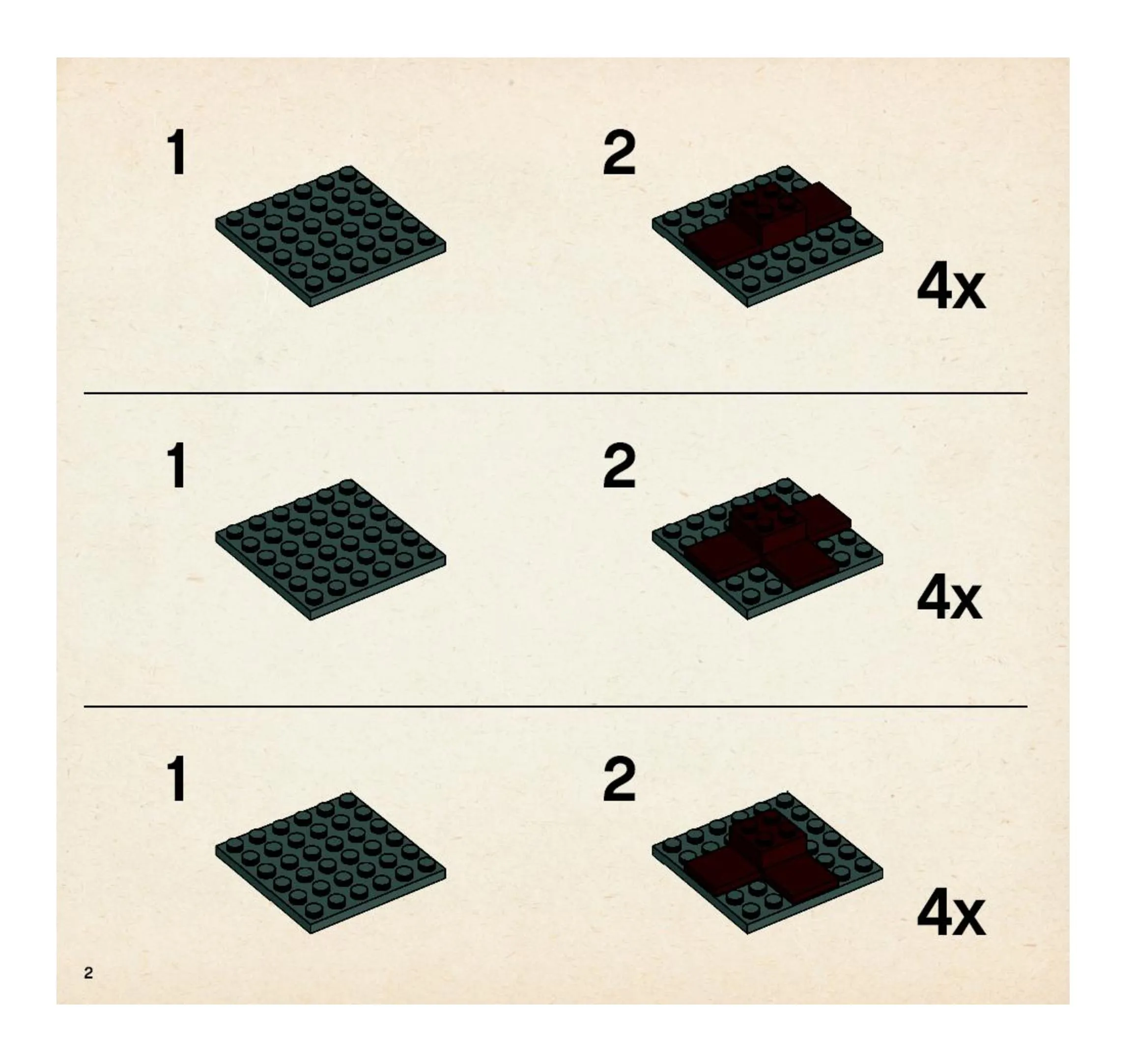 1

2

4x

1

2

4x

1

2

4x

2