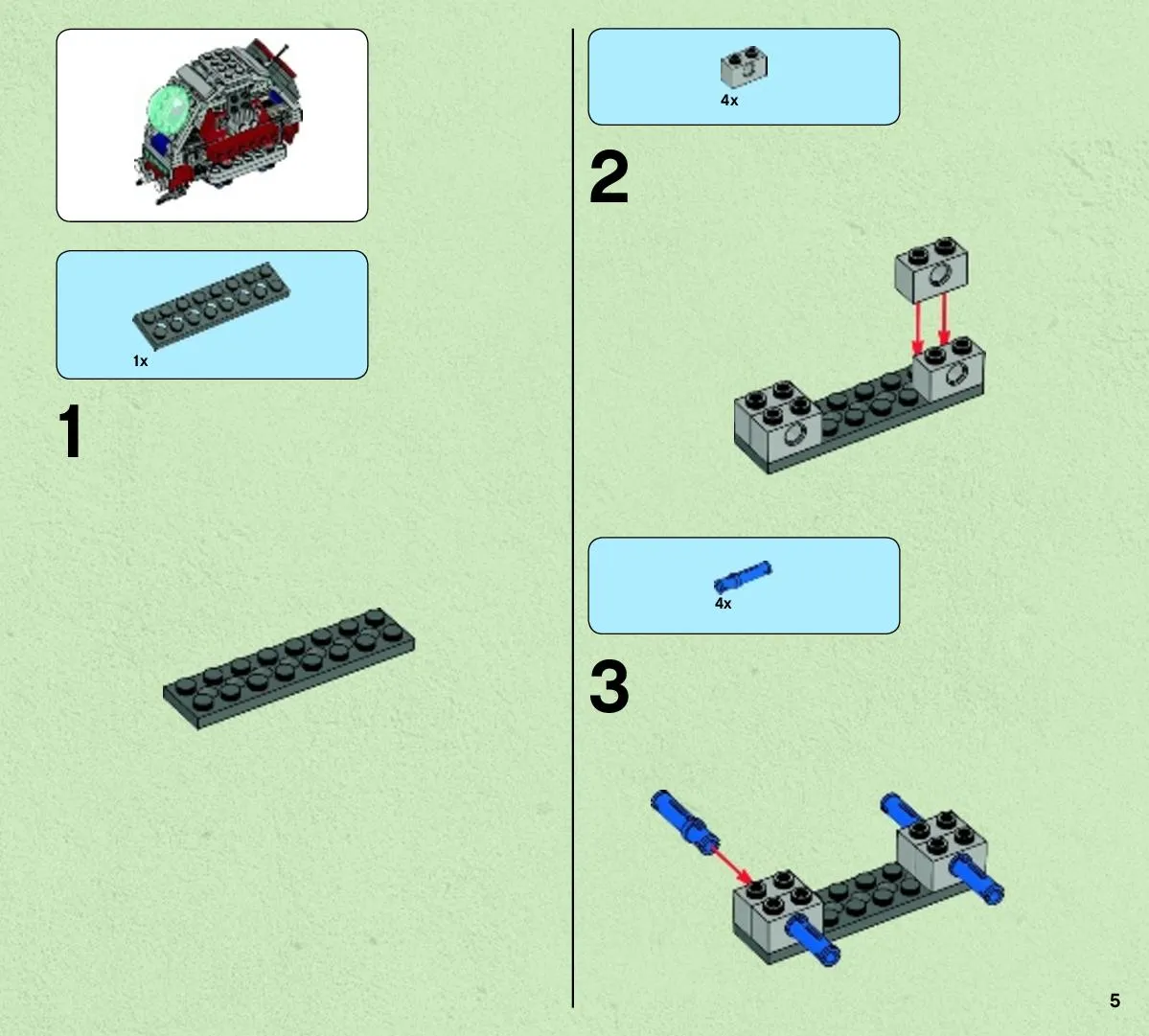 1x

1

4x

2

4x

3

5