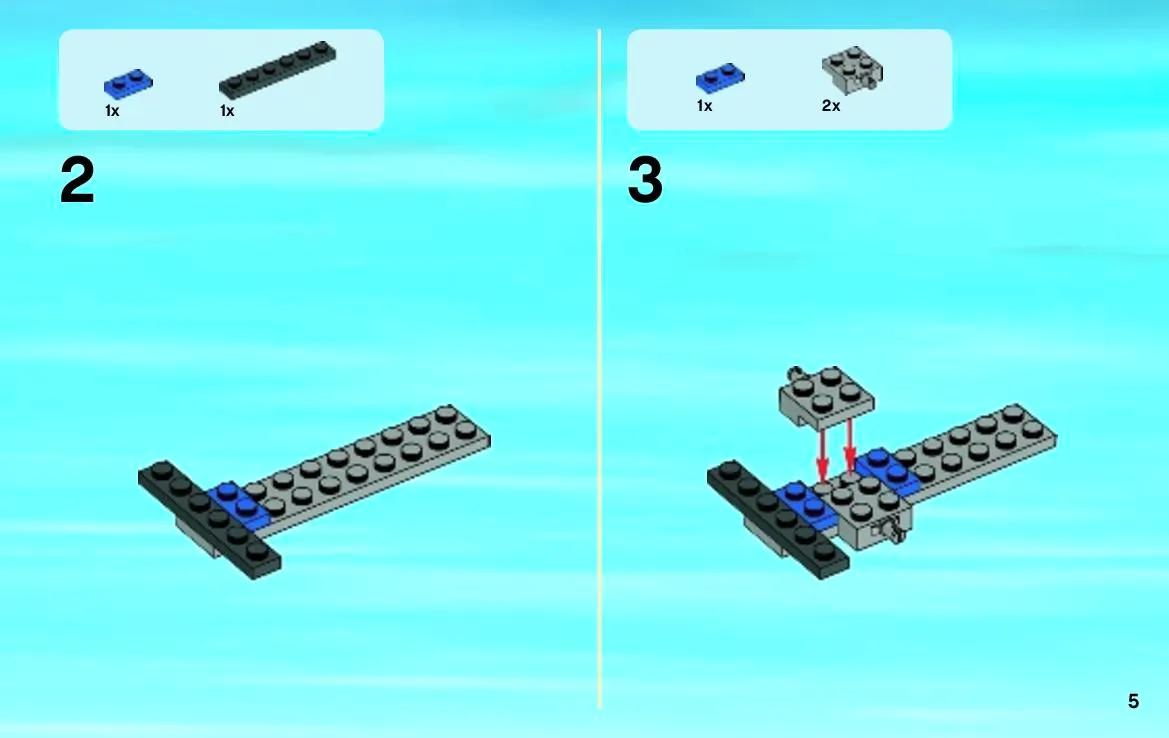 1x 1x

2

1x 2x

3

5