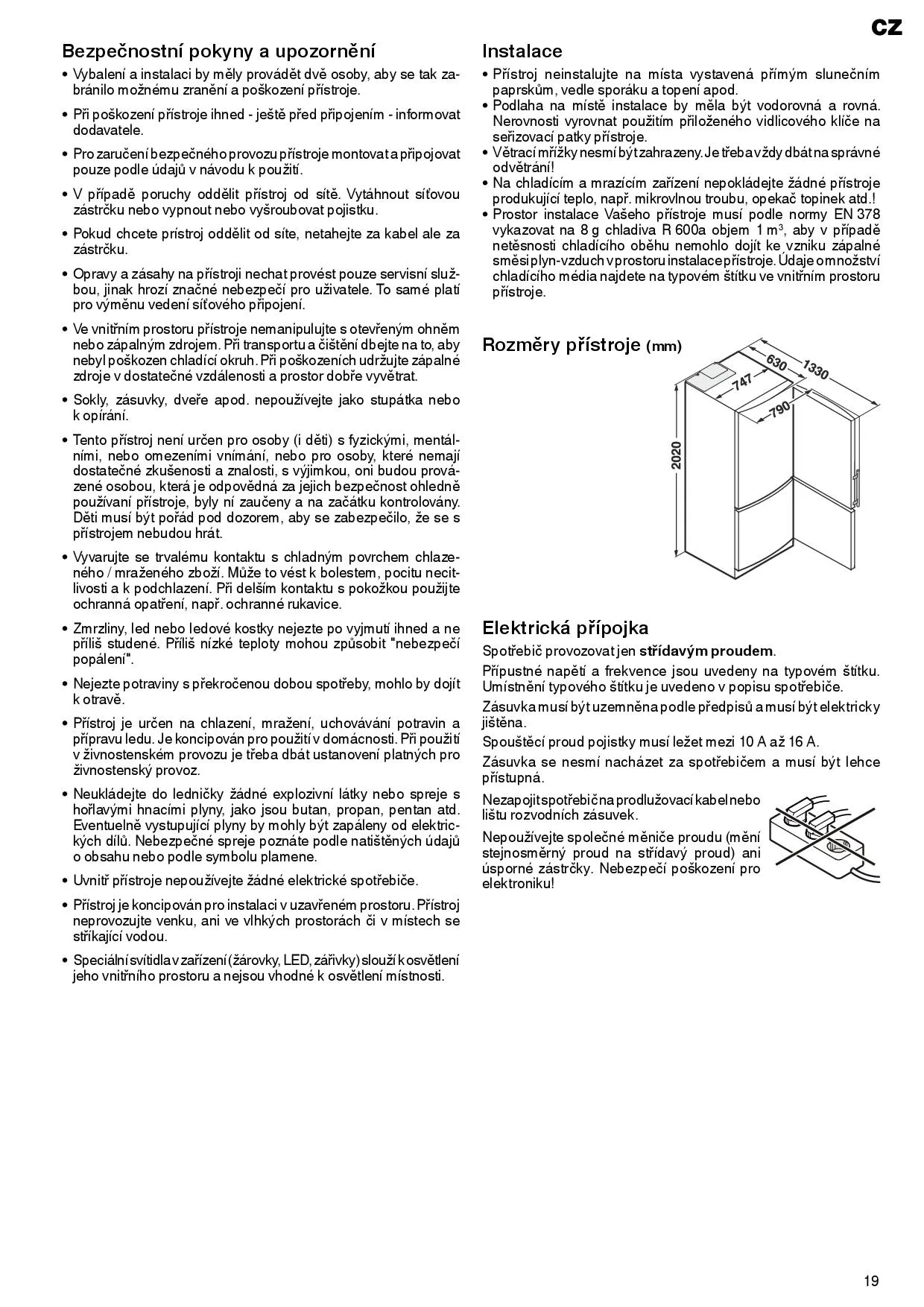 CZ

Bezpečnostní pokyny a upozornění

• Vybalení a instalaci by měly provádět dvě osoby, aby se tak zabránilo možnému zranění a poškození přístroje.

• Při poškození přístroje ihned - ještě před připojením - informovat dodavatele.

• Pro zaručení bezpečného provozu přístroje montovat a připojovat pouze podle údajů v návodu k použití.

• V případě poruchy oddělit přístroj od sítě. Vytáhnout síťovou zástrčku nebo vypnout nebo vyšroubovat pojistku.

• Pokud chcete prístroj oddělit od síte, netahejte za kabel ale za zástrčku.

• Opravy a zásahy na přístroji nechat provést pouze servisní službou, jinak hrozí značné nebezpečí pro uživatele. To samé platí pro výměnu vedení síťového připojení.

• Ve vnitřním prostoru přístroje nemanipulujte s otevřeným ohněm nebo zápalným zdrojem. Při transportu a čištění dbejte na to, aby nebyl poškozen chladící okruh. Při poškozeních udržujte zápalné zdroje v dostatečné vzdálenosti a prostor dobře vyvětrat.

• Sokly, zásuvky, dveře apod. nepoužívejte jako stupátka nebo k opírání.

• Tento přístroj není určen pro osoby (i děti) s fyzickými, mentálními, nebo omezeními vnímání, nebo pro osoby, které nemají dostatečné zkušenosti a znalosti, s výjimkou, oni budou provázené osobou, která je odpovědná za jejich bezpečnost ohledně používaní přístroje, byly ní zaučeny a na začátku kontrolovány. Děti musí být pořád pod dozorem, aby se zabezpečilo, že se s přístrojem nebudou hrát.

• Vyvarujte se trvalému kontaktu s chladným povrchem chlazeného / mraženého zboží. Může to vést k bolestem, pocitu necitlivosti a k podchlazení. Při delším kontaktu s pokožkou použijte ochranná opatření, např. ochranné rukavice.

• Zmrzliny, led nebo ledové kostky nejezte po vyjmutí ihned a ne příliš studené. Příliš nízké teploty mohou způsobit "nebezpečí popálení".

• Nejezte potraviny s překročenou dobou spotřeby, mohlo by dojít k otravě.

• Přístroj je určen na chlazení, mražení, uchovávání potravin a přípravu ledu. Je koncipován pro použití v domácnosti. Při použití v živnostenském provozu je třeba dbát ustanovení platných pro živnostenský provoz.

• Neukládejte do ledničky žádné explozivní látky nebo spreje s hořlavými hnacími plyny, jako jsou butan, propan, pentan atd. Eventuelně vystupující plyny by mohly být zapáleny od elektrických dílů. Nebezpečné spreje poznáte podle natištěných údajů o obsahu nebo podle symbolu plamene.

• Uvnitř přístroje nepoužívejte žádné elektrické spotřebiče.

• Přístroj je koncipován pro instalaci v uzavřeném prostoru. Přístroj neprovozujte venku, ani ve vlhkých prostorách či v místech se stříkající vodou.

• Speciální svítidla v zařízení (žárovky, LED, zářivky) slouží k osvětlení jeho vnitřního prostoru a nejsou vhodné k osvětlení místnosti.

Instalace

• Přístroj neinstalujte na místa vystavená přímým slunečním paprskům, vedle sporáku a topení apod.
• Podlaha na místě instalace by měla být vodorovná a rovná. Nerovnosti vyrovnat použitím přiloženého vidlicového klíče na seřizovací patky přístroje.
• Větrací mřížky nesmí být zahrazeny. Je třeba vždy dbát na správné odvětrání!
• Na chladícím a mrazícím zařízení nepokládejte žádné přístroje produkující teplo, např. mikrovlnou troubu, opekač topinek atd.!
• Prostor instalace Vašeho přístroje musí podle normy EN 378 vykazovat na 8 g chladiva R 600a objem 1 m³, aby v případě netěsnosti chladícího oběhu nemohlo dojít ke vzniku zápalné směsi plyn-vzduch v prostoru instalace přístroje. Údaje o množství chladícího média najdete na typovém štítku ve vnitřním prostoru přístroje.

Rozměry přístroje (mm)

630
1330
747
790
2020

Elektrická přípojka

Spotřebič provozovat jen střídavým proudem.

Přípustné napětí a frekvence jsou uvedeny na typovém štítku. Umístnění typového štítku je uvedeno v popisu spotřebiče.

Zásuvka musí být uzemněna podle předpisů a musí být elektricky jištěna.

Spouštěcí proud pojistky musí ležet mezi 10 A až 16 A.

Zásuvka se nesmí nacházet za spotřebičem a musí být lehce přístupná.

Nezapojit spotřebič na prodlužovací kabel nebo lištu rozvodních zásuvek.

Nepoužívejte společné měniče proudu (mění stejnosměrný proud na střídavý proud) ani úsporné zástrčky. Nebezpečí poškození pro elektroniku!

19