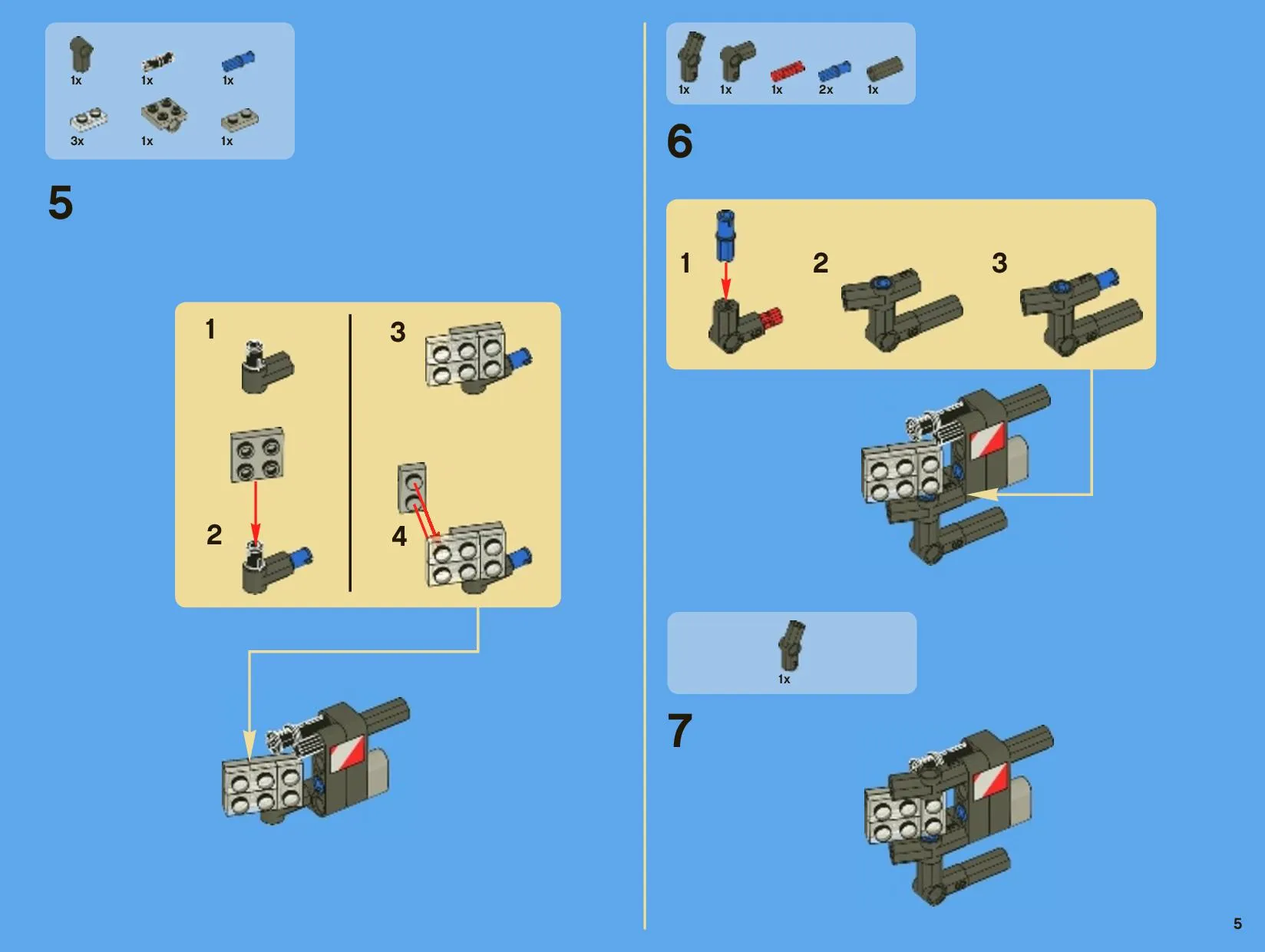 1x 1x 1x
3x 1x 1x

5

1

2

3

4

1x 1x 1x 2x 1x

6

1 2 3

1x

7

5