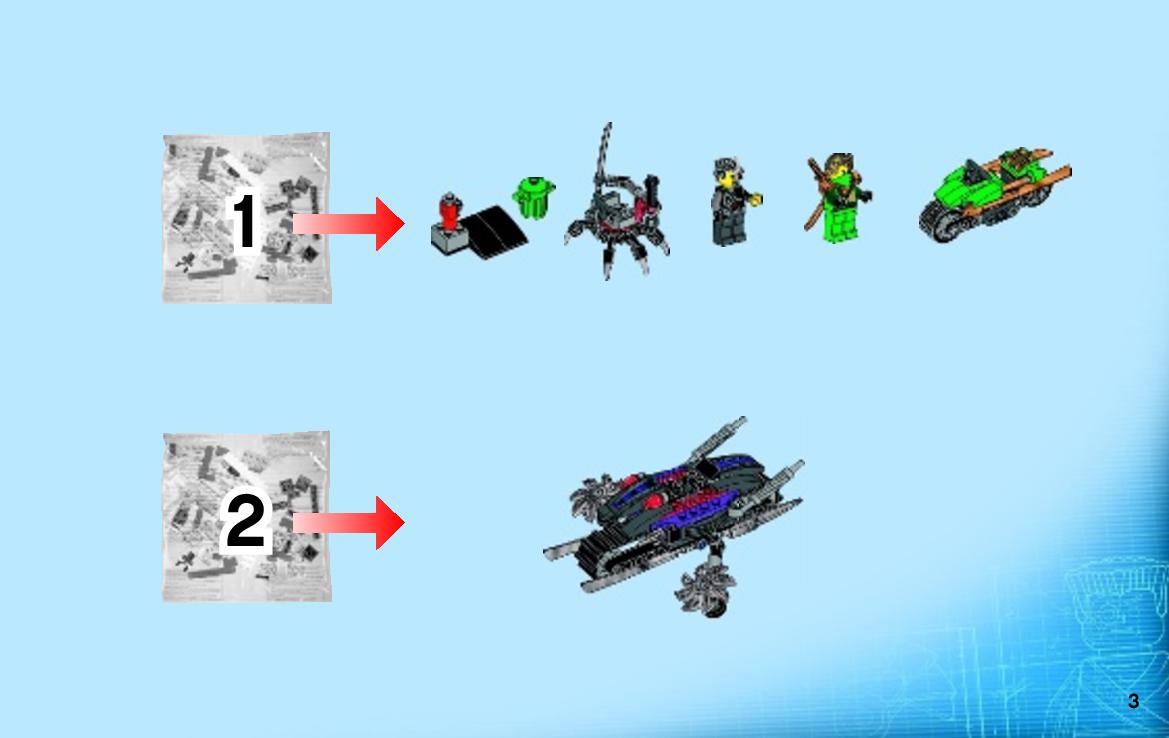 1

2

3