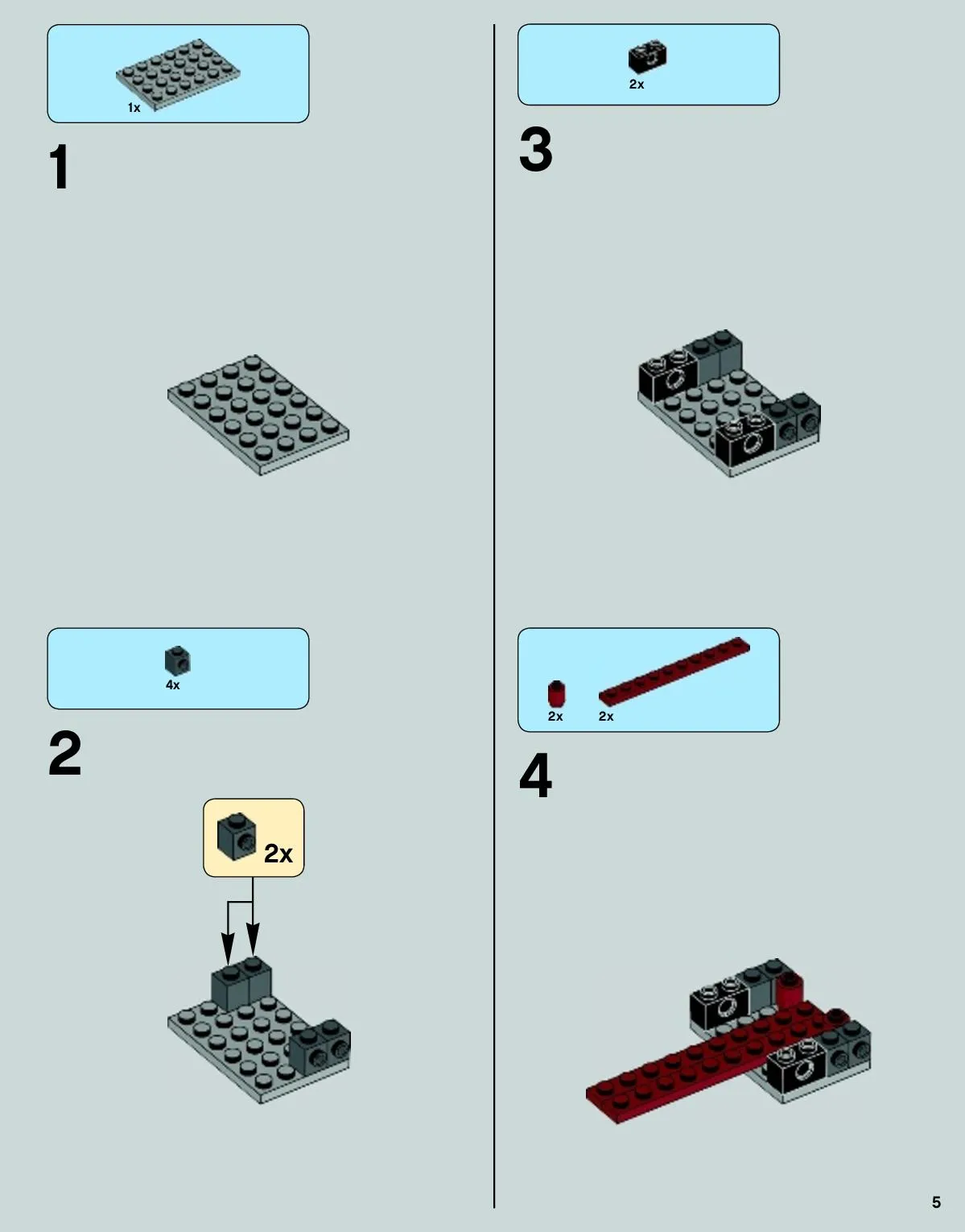 1x

1

4x

2

2x

2x

3

2x 2x

4

5