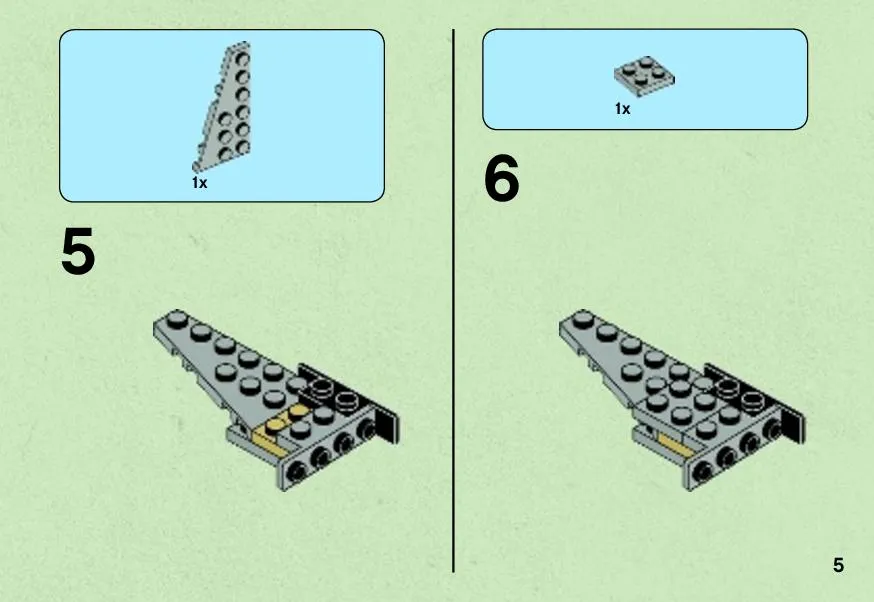 1x

5

1x

6

5