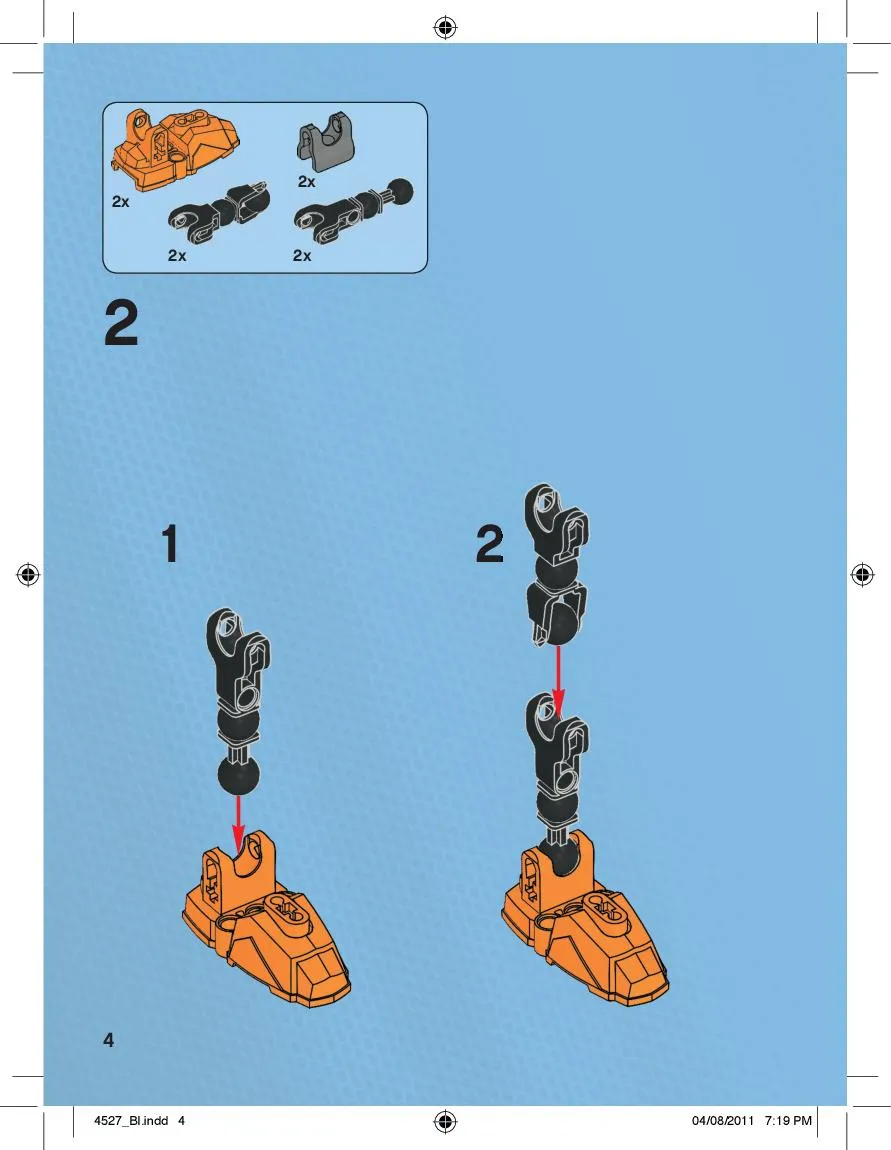 2x
2x
2x
2x

2

1

2

4

4527_BI.indd 4

04/08/2011 7:19 PM