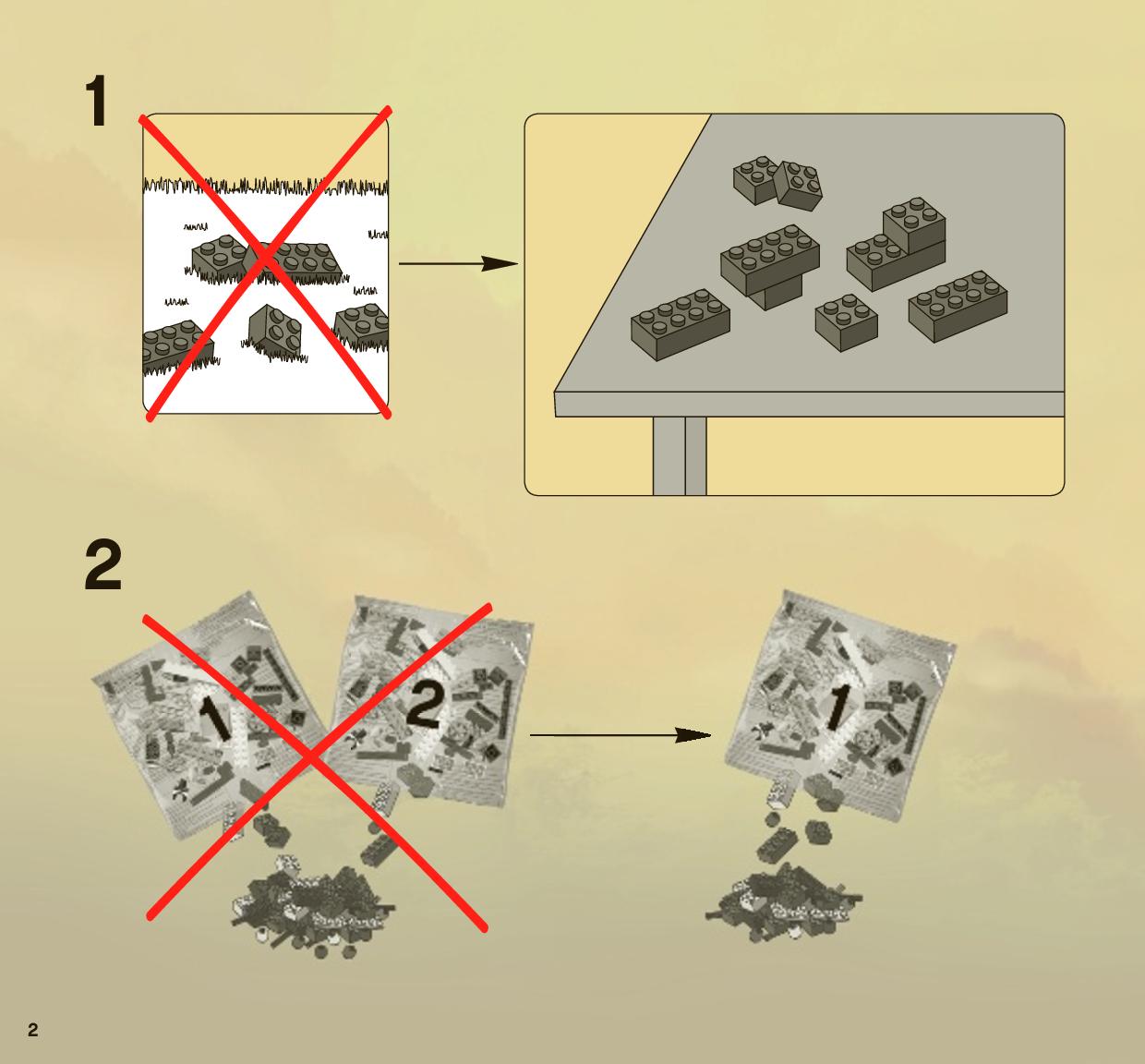 1

2

1

2

1

2