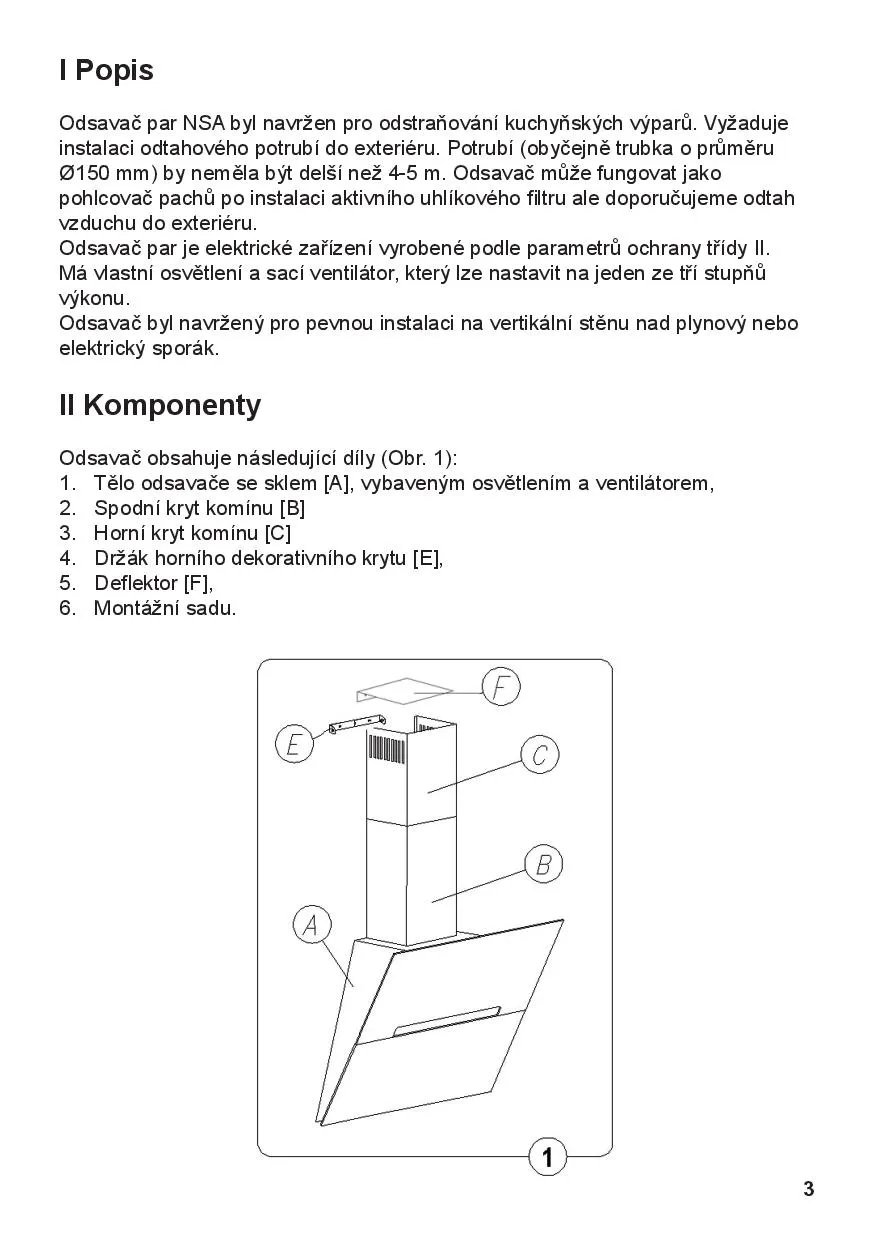 I Popis

Odsavač par NSA byl navržen pro odstraňování kuchyňských výparů. Vyžaduje instalaci odtahového potrubí do exteriéru. Potrubí (obyčejně trubka o průměru Ø150 mm) by neměla být delší než 4-5 m. Odsavač může fungovat jako pohlcovač pachů po instalaci aktivního uhlíkového filtru ale doporučujeme odtah vzduchu do exteriéru.
Odsavač par je elektrické zařízení vyrobené podle parametrů ochrany třídy II. Má vlastní osvětlení a sací ventilátor, který lze nastavit na jeden ze tří stupňů výkonu.
Odsavač byl navržený pro pevnou instalaci na vertikální stěnu nad plynový nebo elektrický sporák.

II Komponenty

Odsavač obsahuje následující díly (Obr. 1):
1. Tělo odsavače se sklem [A], vybaveným osvětlením a ventilátorem,
2. Spodní kryt komínu [B]
3. Horní kryt komínu [C]
4. Držák horního dekorativního krytu [E],
5. Deflektor [F],
6. Montážní sadu.

F
E
C
B
A
1

3