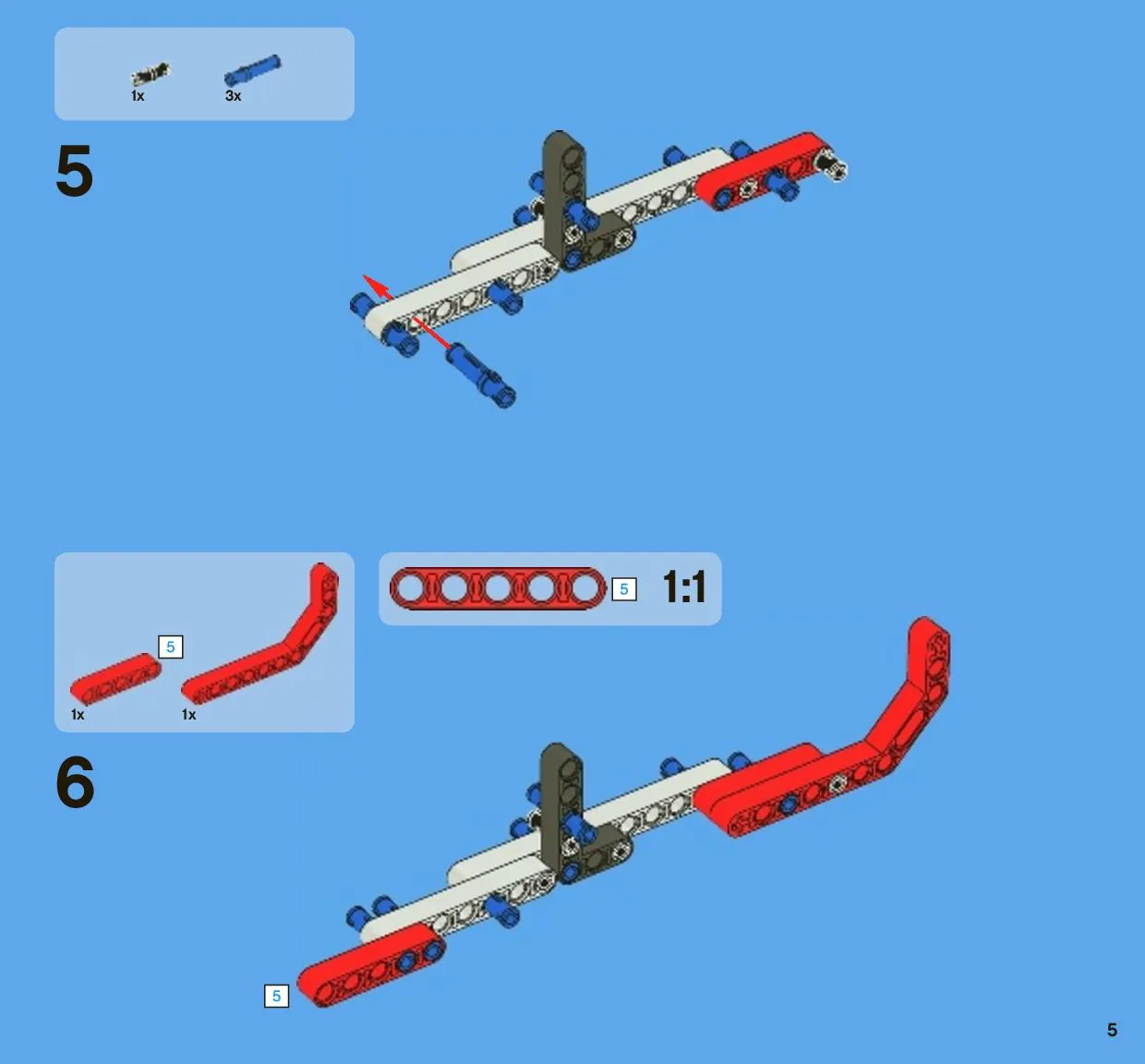 1x
3x

5

5
1x
1x

5
1:1

6

5

5