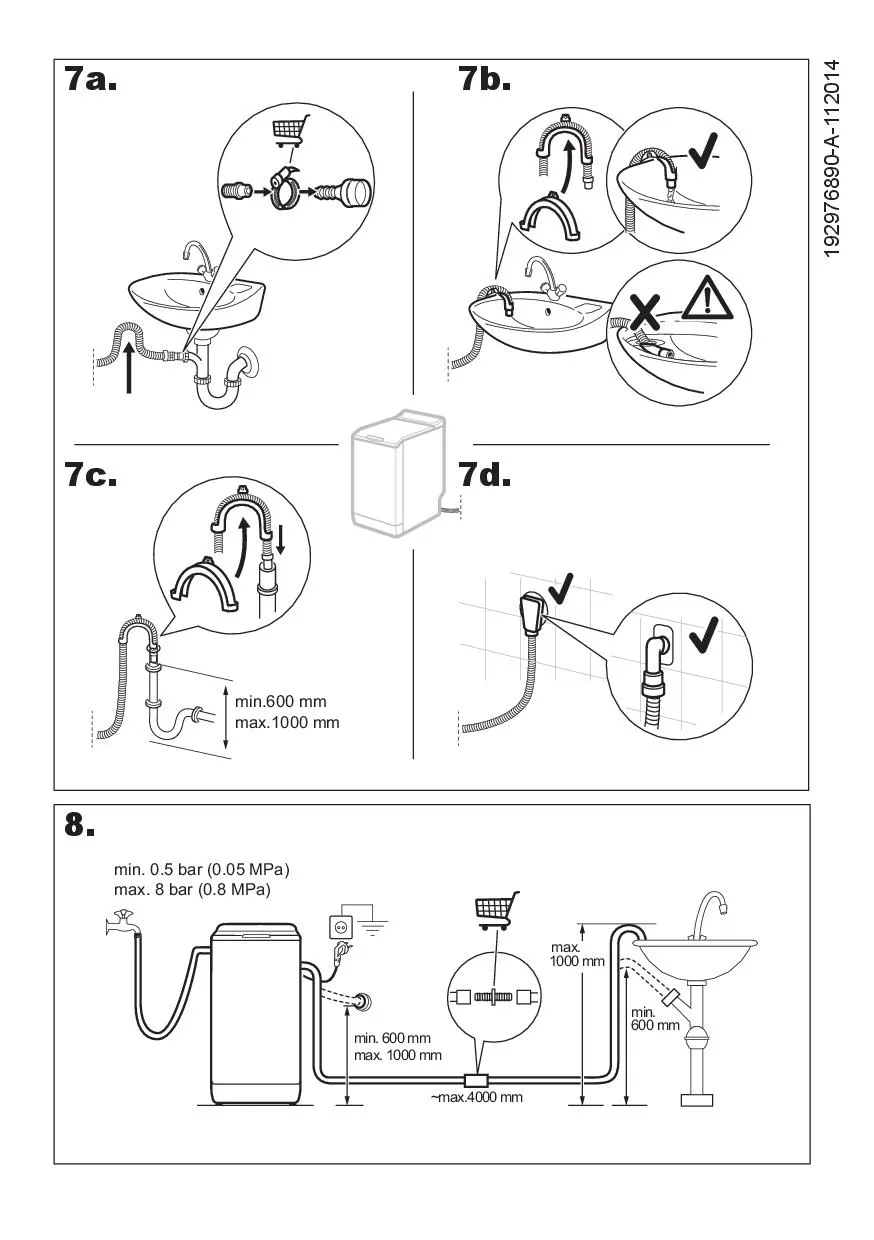 7a.

7b.

192976890-A-112014

7c.

min.600 mm
max.1000 mm

7d.

8.

min. 0.5 bar (0.05 MPa)
max. 8 bar (0.8 MPa)

min. 600 mm
max. 1000 mm

~max.4000 mm

max.
1000 mm

min.
600 mm