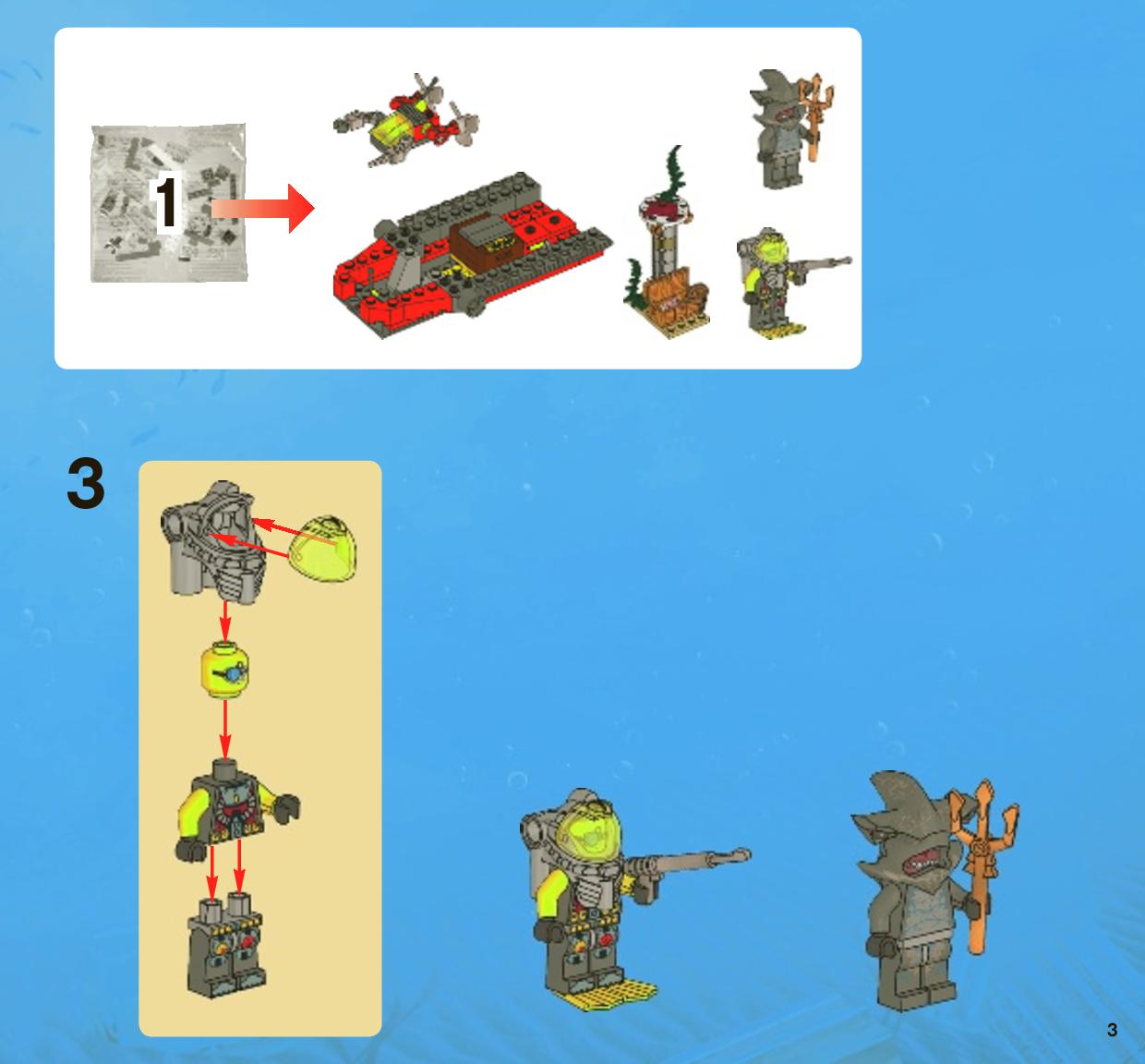 1

3

3