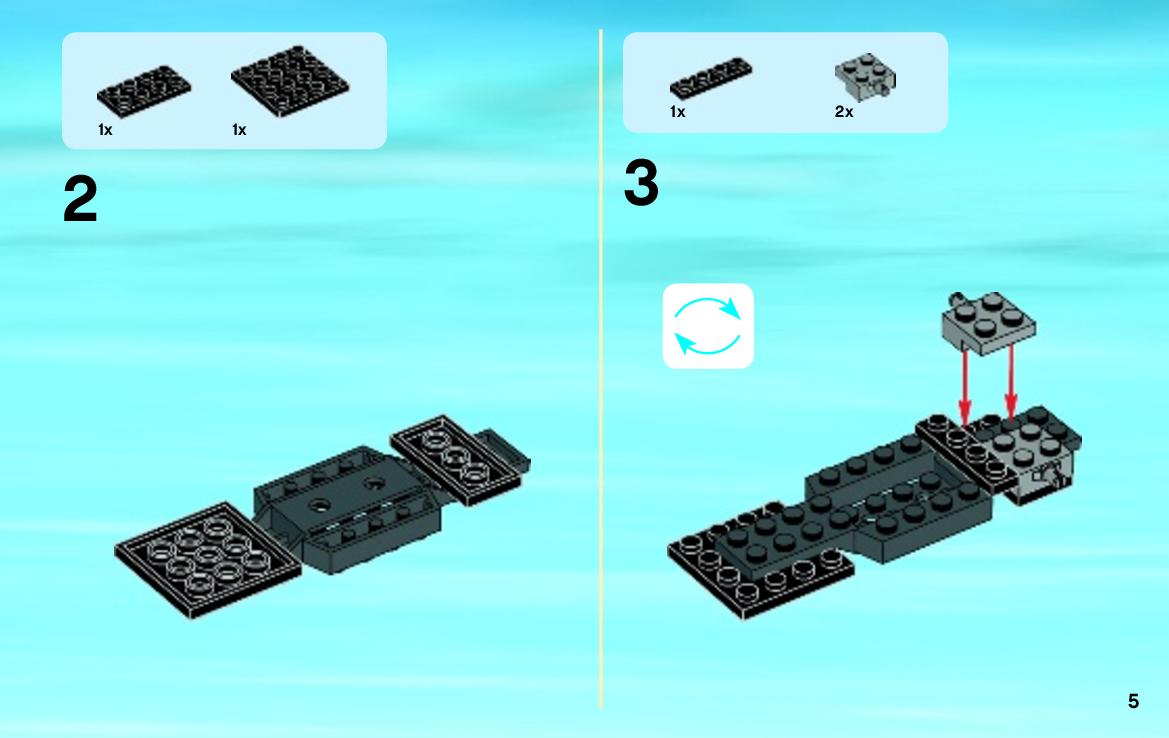 1x 1x

2

1x 2x

3

5