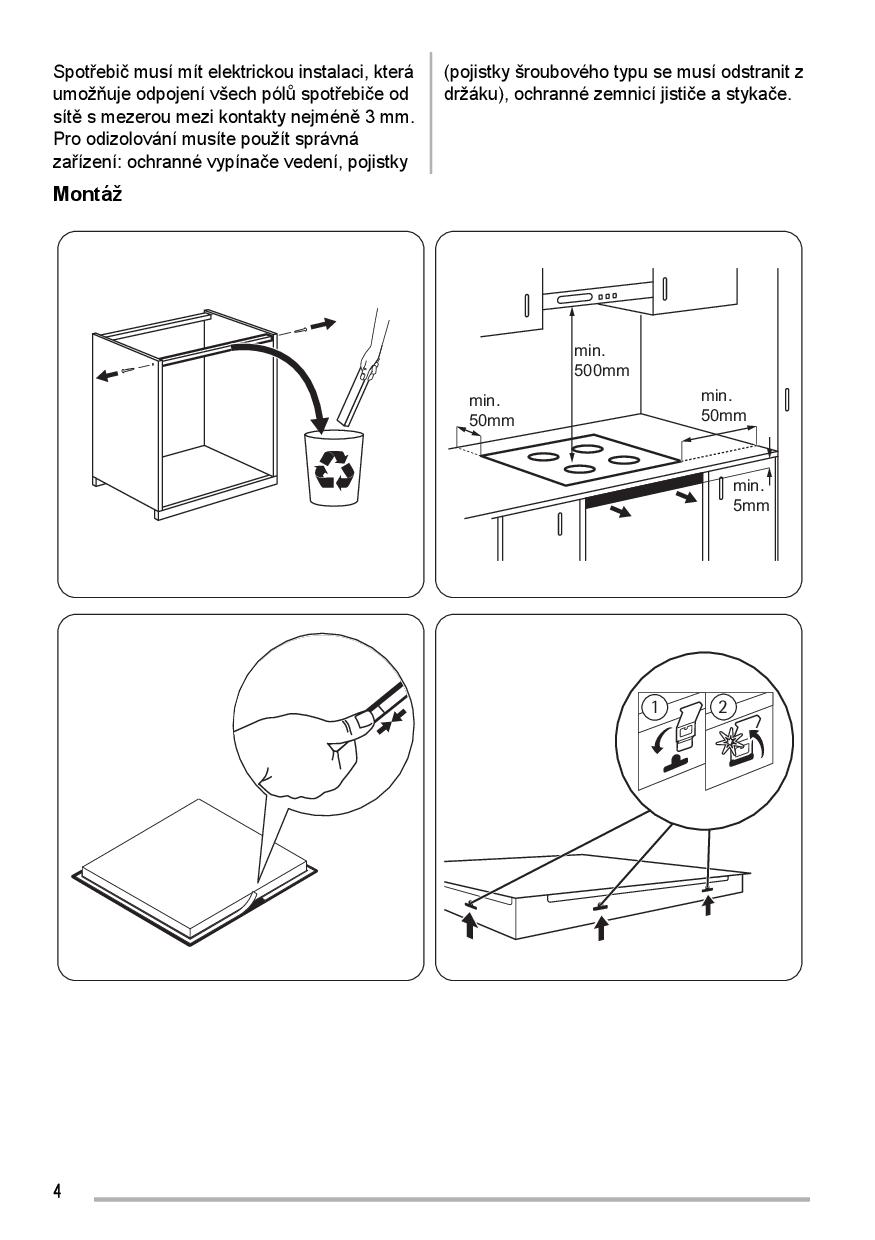 Spotřebič musí mít elektrickou instalaci, která umožňuje odpojení všech pólů spotřebiče od sítě s mezerou mezi kontakty nejméně 3 mm. Pro odizolování musíte použít správná zařízení: ochranné vypínače vedení, pojistky

(pojistky šroubového typu se musí odstranit z držáku), ochranné zemnicí jističe a stykače.

Montáž

min.
500mm

min.
50mm

min.
50mm

min.
5mm

1

2

4