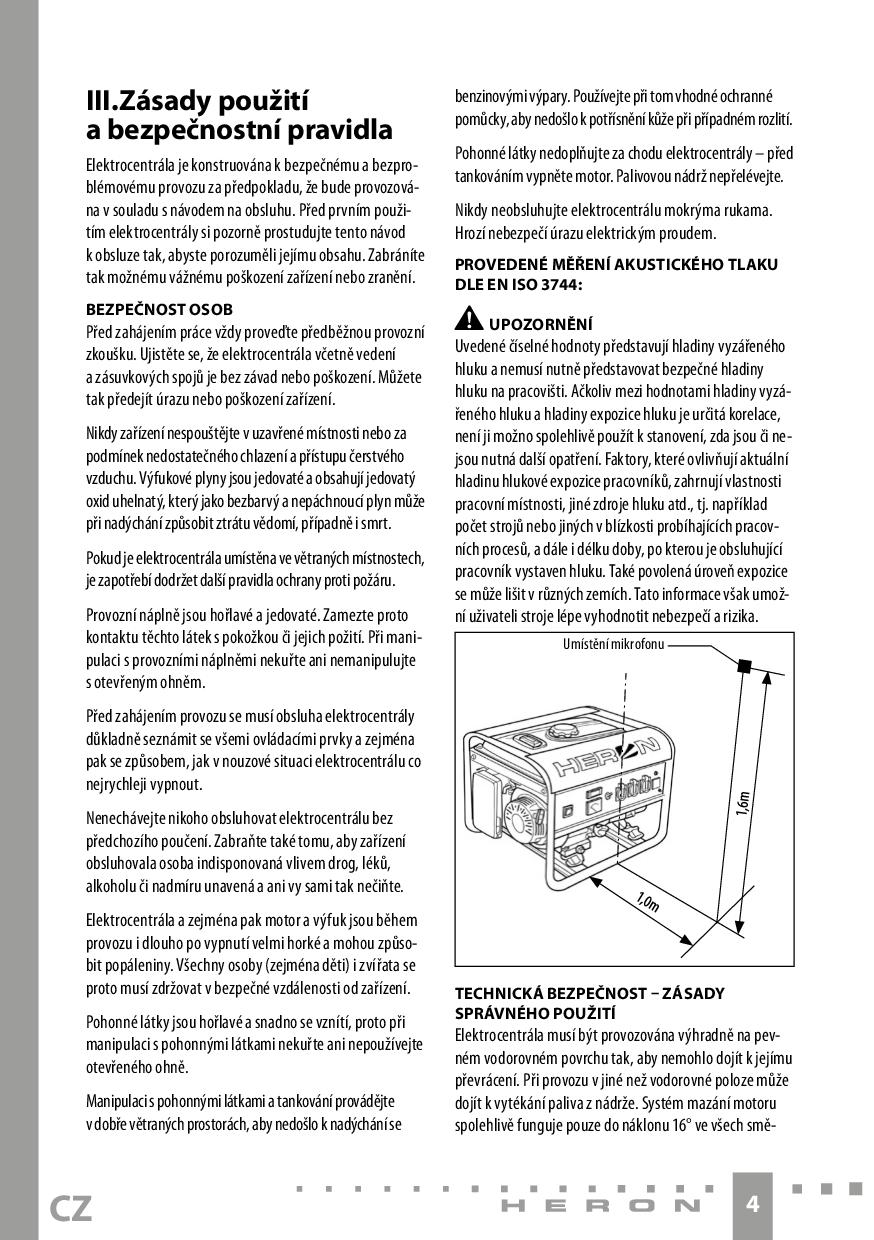 III.Zásady použití a bezpečnostní pravidla

Elektrocentrála je konstruována k bezpečnému a bezproblémovému provozu za předpokladu, že bude provozována v souladu s návodem na obsluhu. Před prvním použitím elektrocentrály si pozorně prostudujte tento návod k obsluze tak, abyste porozuměli jejímu obsahu. Zabráníte tak možnému vážnému poškození zařízení nebo zranění.

BEZPEČNOST OSOB
Před zahájením práce vždy proveďte předběžnou provozní zkoušku. Ujistěte se, že elektrocentrála včetně vedení a zásuvkových spojů je bez závad nebo poškození. Můžete tak předejít úrazu nebo poškození zařízení.

Nikdy zařízení nespouštějte v uzavřené místnosti nebo za podmínek nedostatečného chlazení a přístupu čerstvého vzduchu. Výfukové plyny jsou jedovaté a obsahují jedovatý oxid uhelnatý, který jako bezbarvý a nepáchnoucí plyn může při nadýchání způsobit ztrátu vědomí, případně i smrt.

Pokud je elektrocentrála umístěna ve větraných místnostech, je zapotřebí dodržet další pravidla ochrany proti požáru.

Provozní náplně jsou hořlavé a jedovaté. Zamezte proto kontaktu těchto látek s pokožkou či jejich požití. Při manipulaci s provozními náplněmi nekuřte ani nemanipulujte s otevřeným ohněm.

Před zahájením provozu se musí obsluha elektrocentrály důkladně seznámit se všemi ovládacími prvky a zejména pak se způsobem, jak v nouzové situaci elektrocentrálu co nejrychleji vypnout.

Nenechávejte nikoho obsluhovat elektrocentrálu bez předchozího poučení. Zabraňte také tomu, aby zařízení obsluhovala osoba indisponovaná vlivem drog, léků, alkoholu či nadmíru unavená a ani vy sami tak nečiňte.

Elektrocentrála a zejména pak motor a výfuk jsou během provozu i dlouho po vypnutí velmi horké a mohou způsobit popáleniny. Všechny osoby (zejména děti) i zvířata se proto musí zdržovat v bezpečné vzdálenosti od zařízení.

Pohonné látky jsou hořlavé a snadno se vznítí, proto při manipulaci s pohonnými látkami nekuřte ani nepoužívejte otevřeného ohně.

Manipulaci s pohonnými látkami a tankování provádějte v dobře větraných prostorách, aby nedošlo k nadýchání se benzinovými výpary. Používejte při tom vhodné ochranné pomůcky, aby nedošlo k potřísnění kůže při případném rozlití.

Pohonné látky nedoplňujte za chodu elektrocentrály – před tankováním vypněte motor. Palivovou nádrž nepřelévejte.

Nikdy neobsluhujte elektrocentrálu mokrýma rukama. Hrozí nebezpečí úrazu elektrickým proudem.

PROVEDENÉ MĚŘENÍ AKUSTICKÉHO TLAKU DLE EN ISO 3744:

UPOZORNĚNÍ
Uvedené číselné hodnoty představují hladiny vyzářeného hluku a nemusí nutně představovat bezpečné hladiny hluku na pracovišti. Ačkoliv mezi hodnotami hladiny vyzářeného hluku a hladiny expozice hluku je určitá korelace, není ji možno spolehlivě použít k stanovení, zda jsou či nejsou nutná další opatření. Faktory, které ovlivňují aktuální hladinu hlukové expozice pracovníků, zahrnují vlastnosti pracovní místnosti, jiné zdroje hluku atd., tj. například počet strojů nebo jiných v blízkosti probíhajících pracovních procesů, a dále i délku doby, po kterou je obsluhující pracovník vystaven hluku. Také povolená úroveň expozice se může lišit v různých zemích. Tato informace však umožní uživateli stroje lépe vyhodnotit nebezpečí a rizika.

Umístění mikrofonu
HERON
1,6m
1,0m

TECHNICKÁ BEZPEČNOST – ZÁSADY SPRÁVNÉHO POUŽITÍ
Elektrocentrála musí být provozována výhradně na pevném vodorovném povrchu tak, aby nemohlo dojít k jejímu převrácení. Při provozu v jiné než vodorovné poloze může dojít k vytékání paliva z nádrže. Systém mazání motoru spolehlivě funguje pouze do náklonu 16° ve všech smě-

CZ
HERON
4