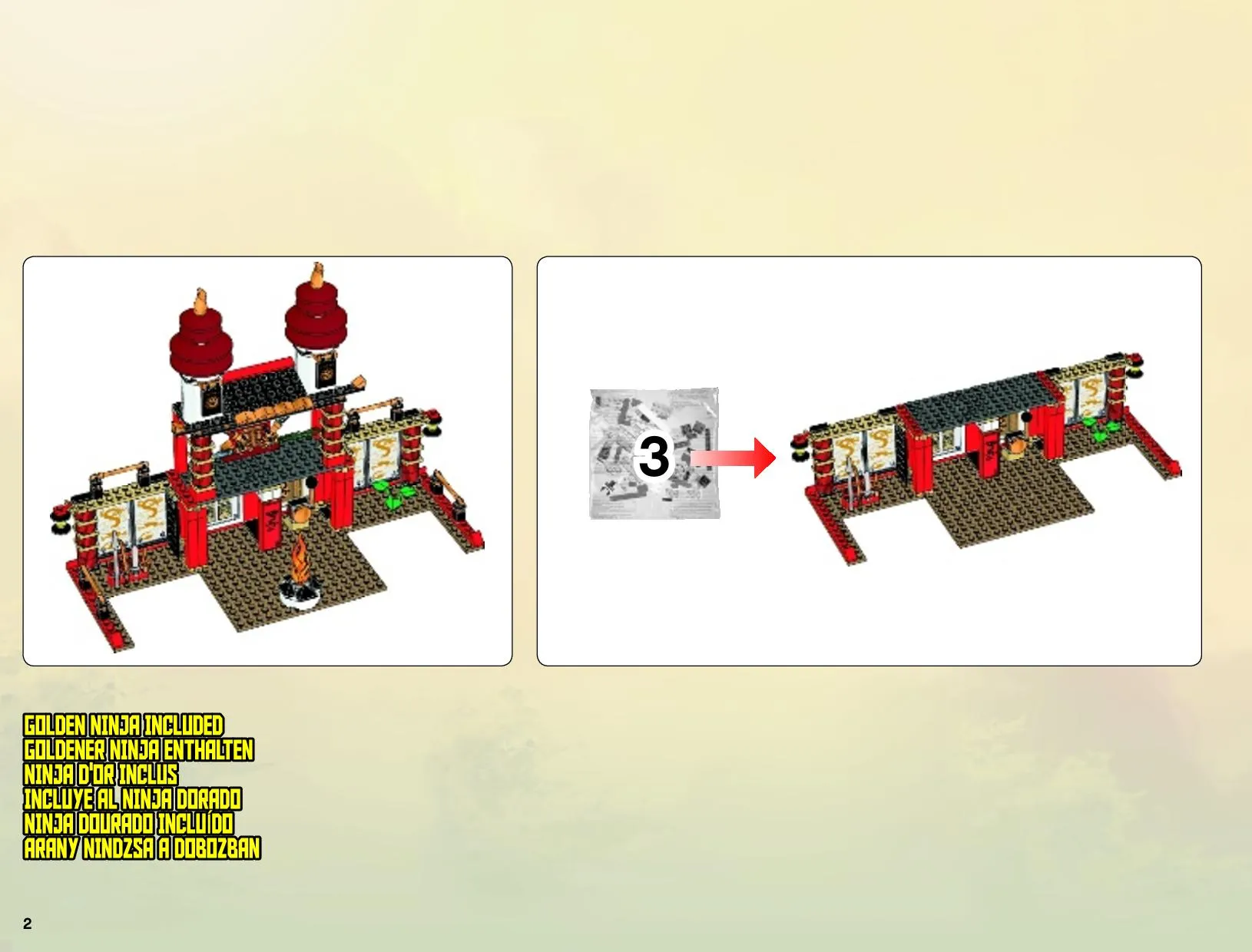 3

GOLDEN NINJA INCLUDED
GOLDENER NINJA ENTHALTEN
NINJA D'OR INCLUS
INCLUYE AL NINJA DORADO
NINJA DOURADO INCLUÍDO
ARANY NINDZSA A DOBOZBAN

2