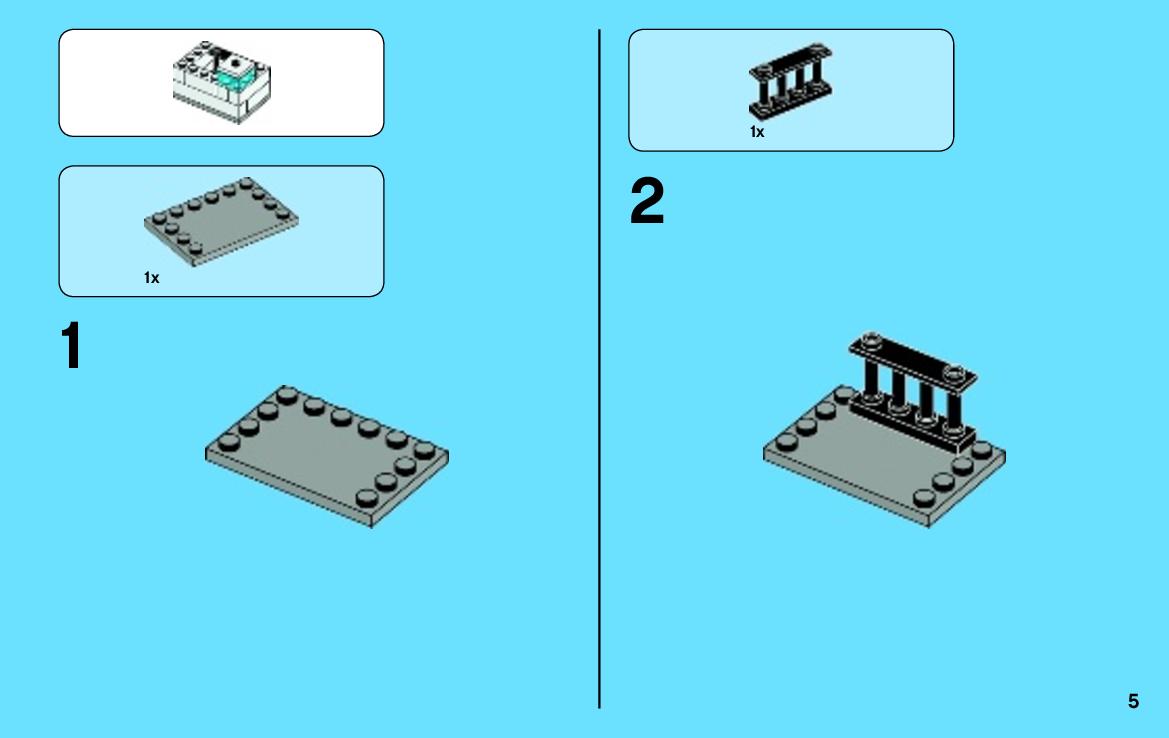 1x

1

1x

2

5