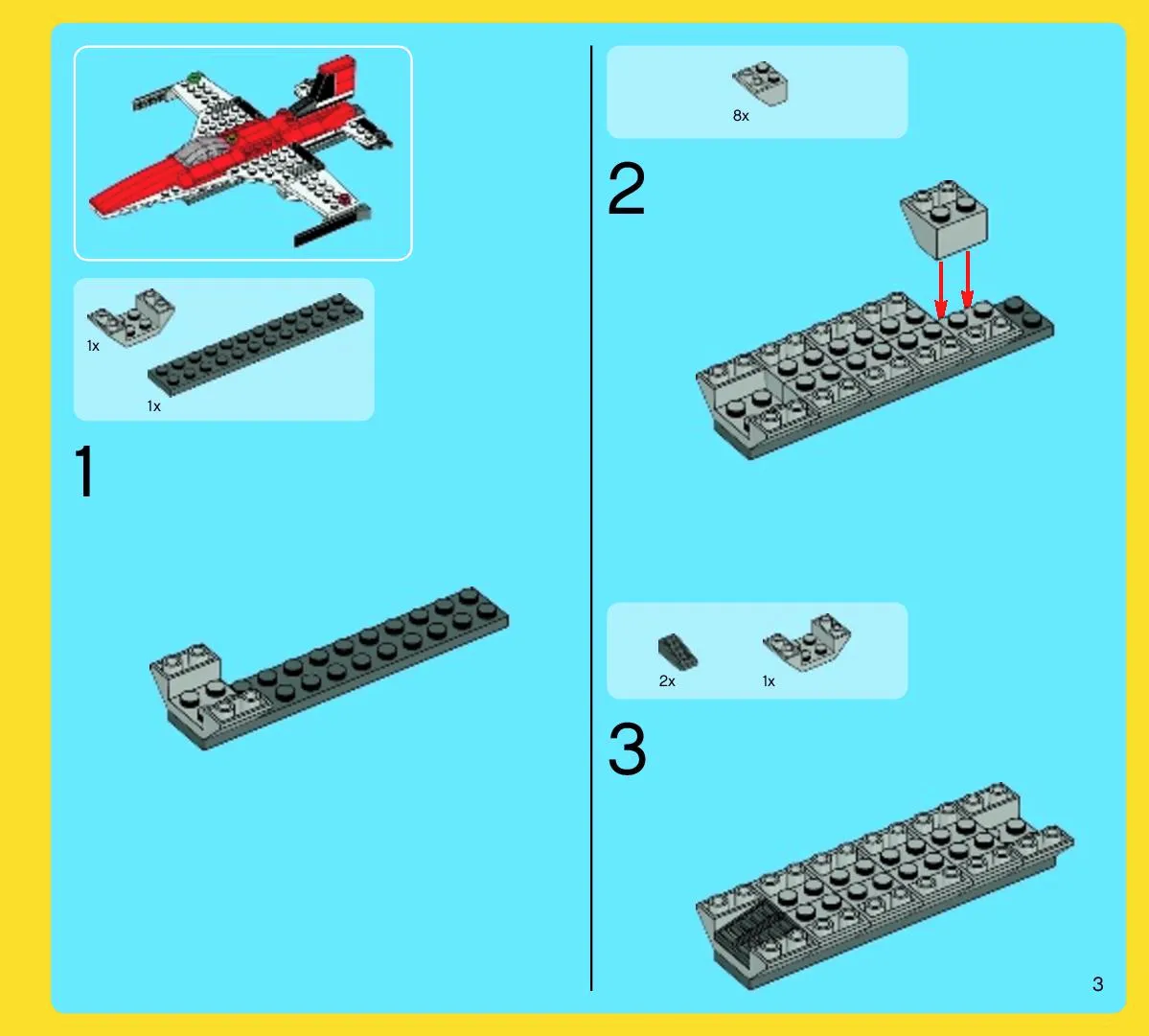 1x

1x

1

8x

2

2x

1x

3

3