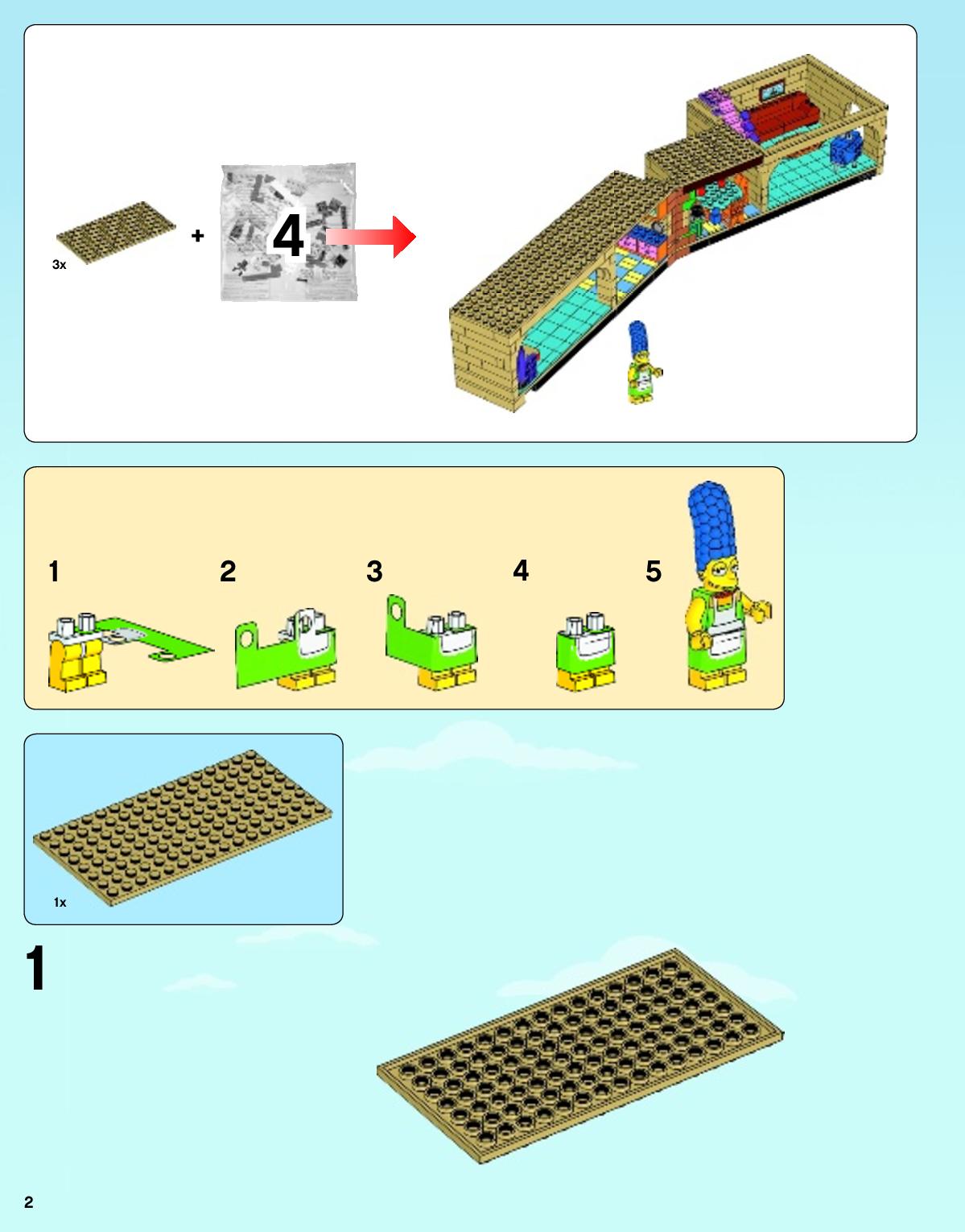 3x

+

4

1

2

3

4

5

1x

1

2