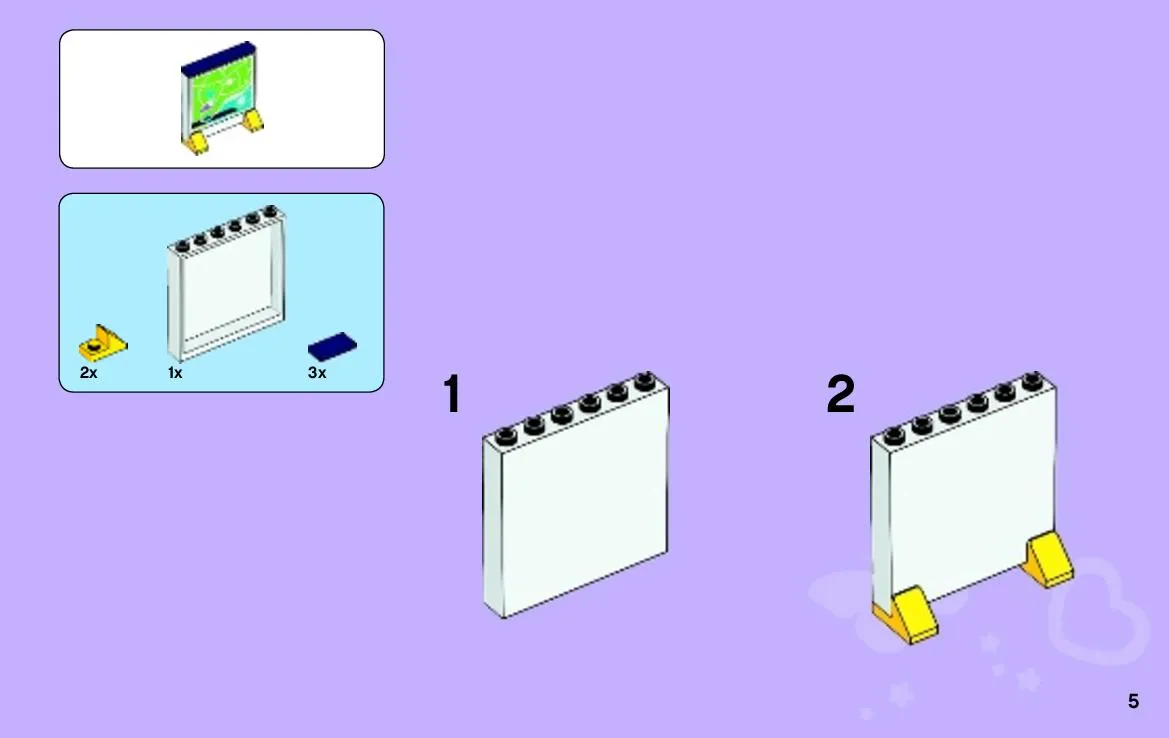 2x
1x
3x

1

2

5