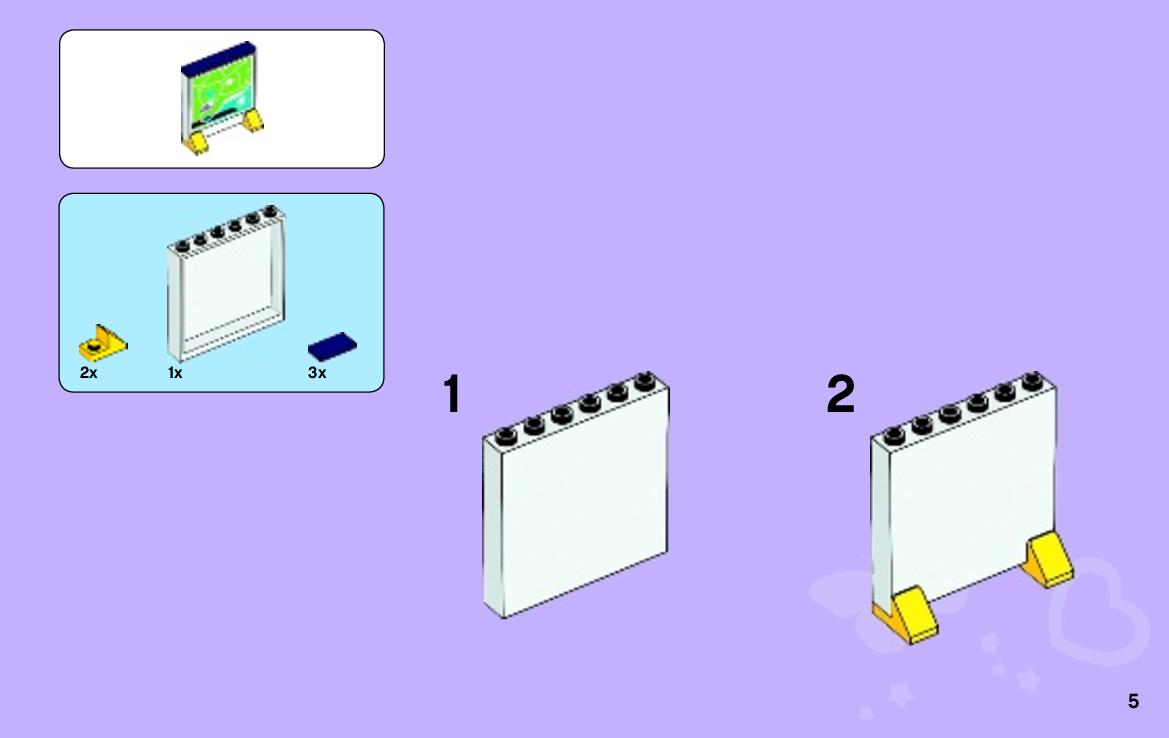 2x
1x
3x

1

2

5