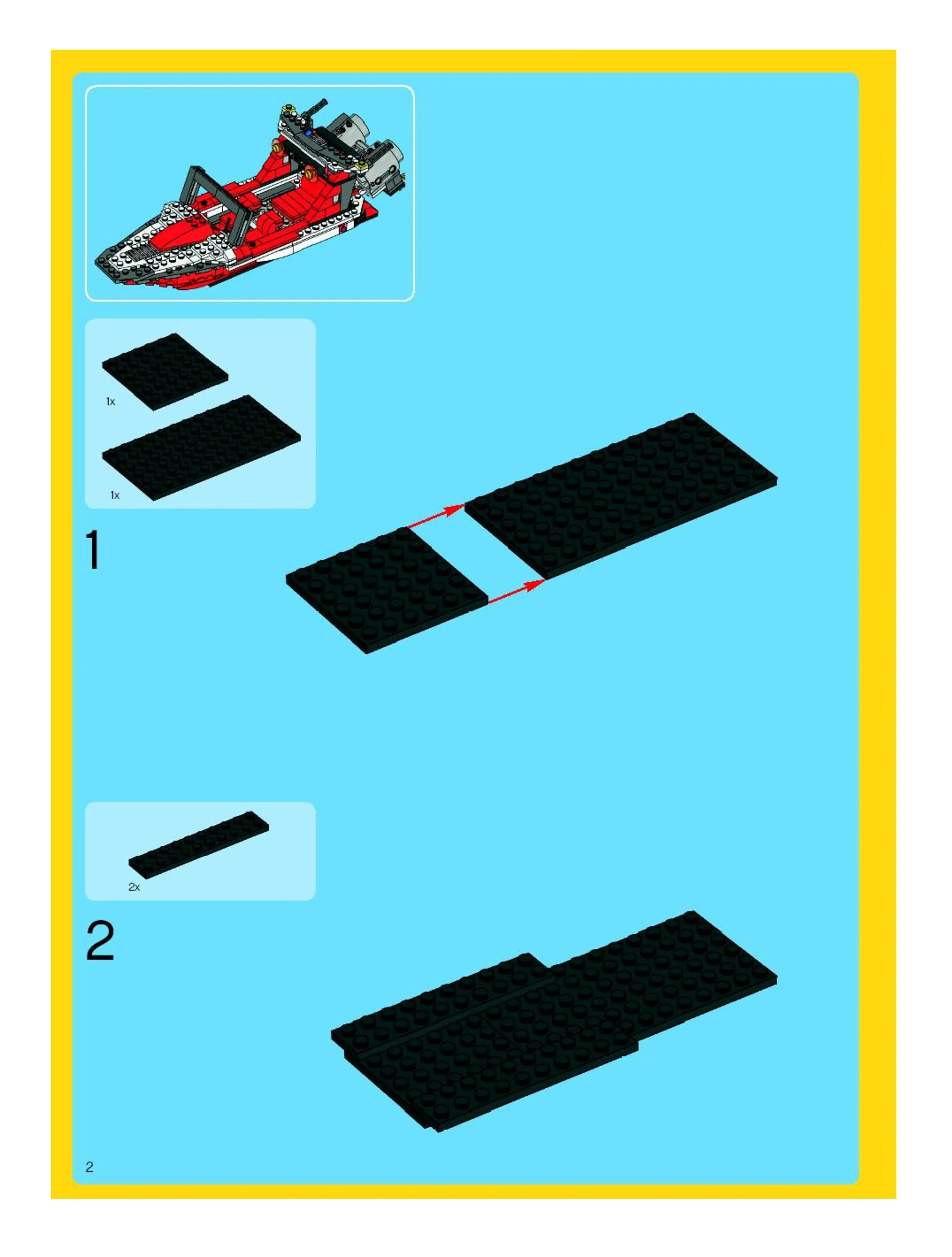 1x

1x

1

2x

2

2