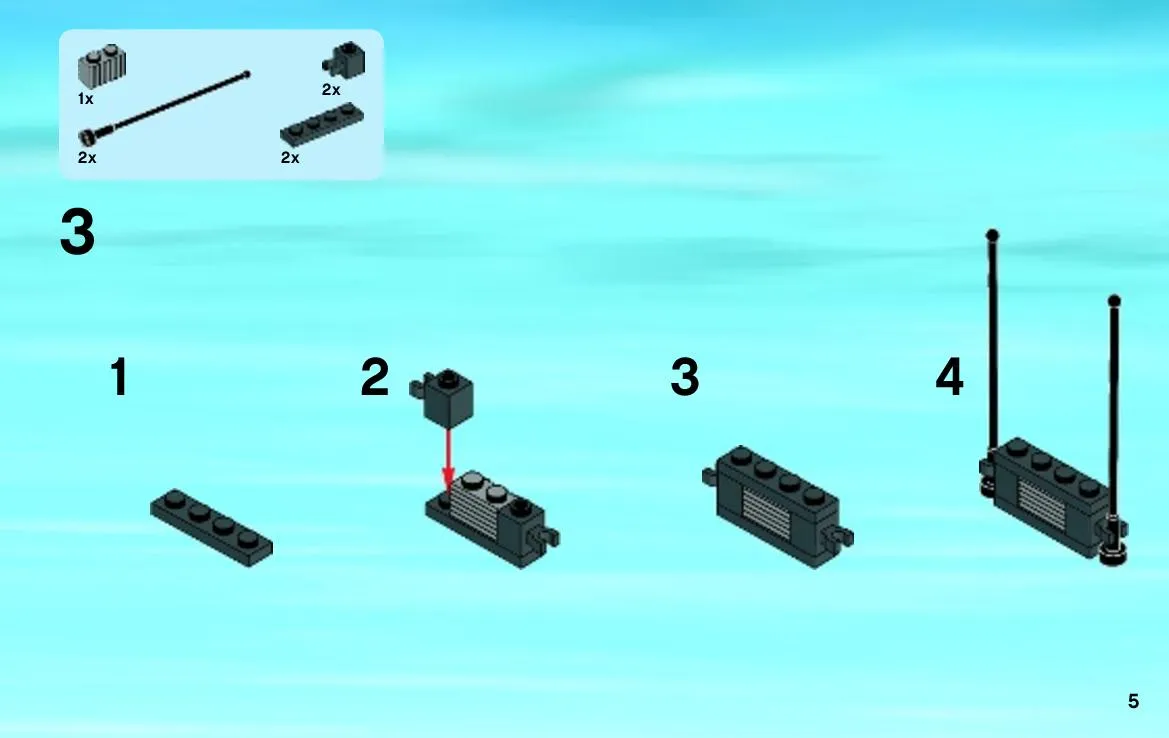 1x
2x
2x
2x

3

1

2

3

4

5