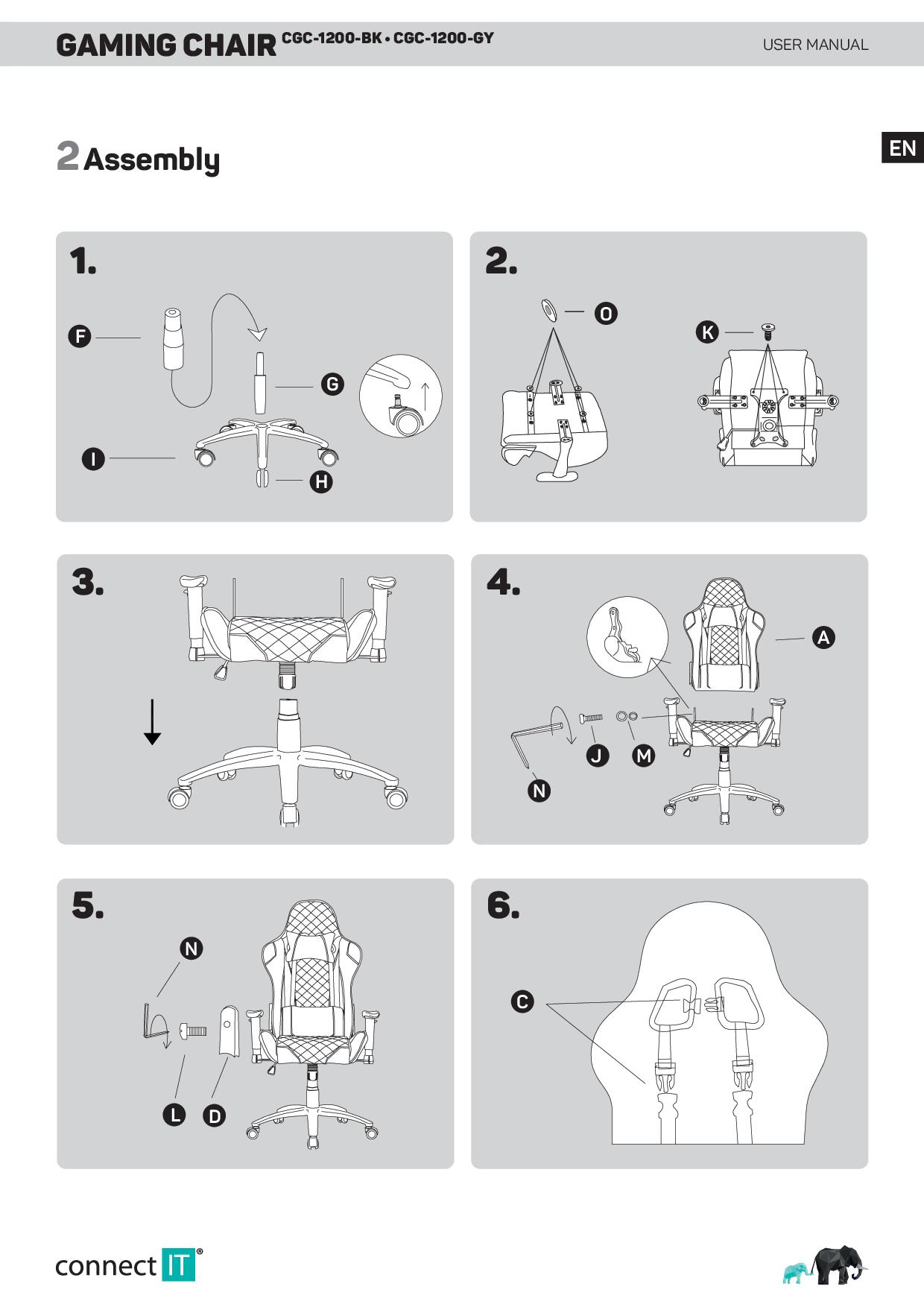 GAMING CHAIR CGC-1200-BK • CGC-1200-GY

USER MANUAL

EN

2 Assembly

1.

F

G

I

H

2.

O

K

3.

4.

A

J

M

N

5.

N

L

D

6.

C

connect IT®