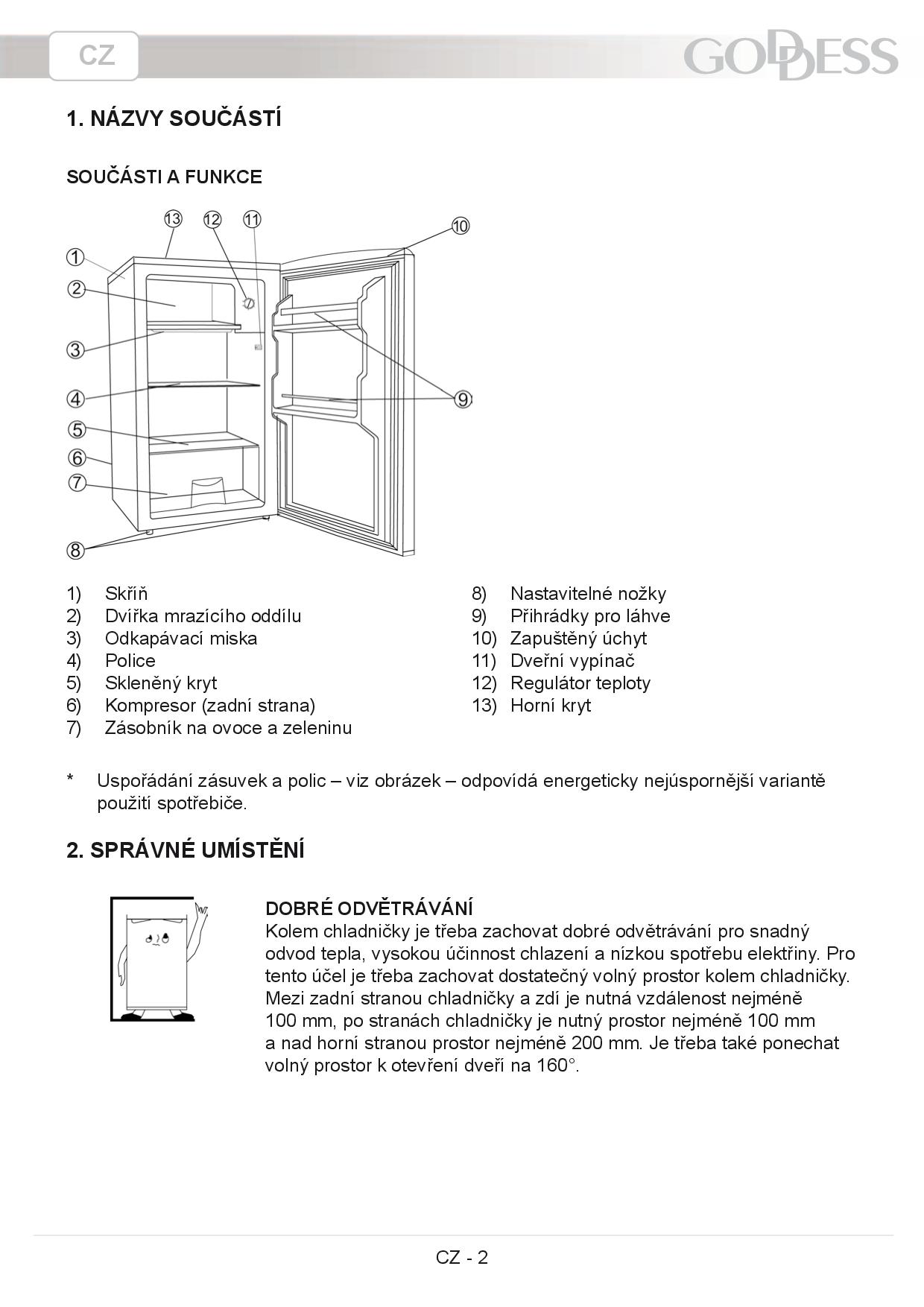 CZ

GODDESS

1. NÁZVY SOUČÁSTÍ

SOUČÁSTI A FUNKCE

13 12 11 10
1
2
3
4
5
6
7
8
9

1) Skříň
2) Dvířka mrazícího oddílu
3) Odkapávací miska
4) Police
5) Skleněný kryt
6) Kompresor (zadní strana)
7) Zásobník na ovoce a zeleninu

8) Nastavitelné nožky
9) Přihrádky pro láhve
10) Zapuštěný úchyt
11) Dveřní vypínač
12) Regulátor teploty
13) Horní kryt

* Uspořádání zásuvek a polic – viz obrázek – odpovídá energeticky nejúspornější variantě použití spotřebiče.

2. SPRÁVNÉ UMÍSTĚNÍ

DOBRÉ ODVĚTRÁVÁNÍ
Kolem chladničky je třeba zachovat dobré odvětrávání pro snadný odvod tepla, vysokou účinnost chlazení a nízkou spotřebu elektřiny. Pro tento účel je třeba zachovat dostatečný volný prostor kolem chladničky. Mezi zadní stranou chladničky a zdí je nutná vzdálenost nejméně 100 mm, po stranách chladničky je nutný prostor nejméně 100 mm a nad horní stranou prostor nejméně 200 mm. Je třeba také ponechat volný prostor k otevření dveří na 160°.

CZ - 2